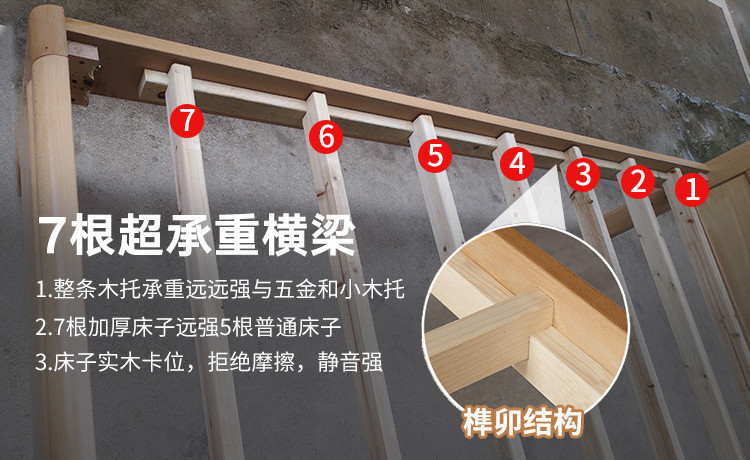 7
6
5
4
3
2
1

7根超承重横梁

1.整条木托承重远远强与五金和小木托
2.7根加厚床子远强5根普通床子
3.床子实木卡位，拒绝摩擦，静音强

榫卯结构