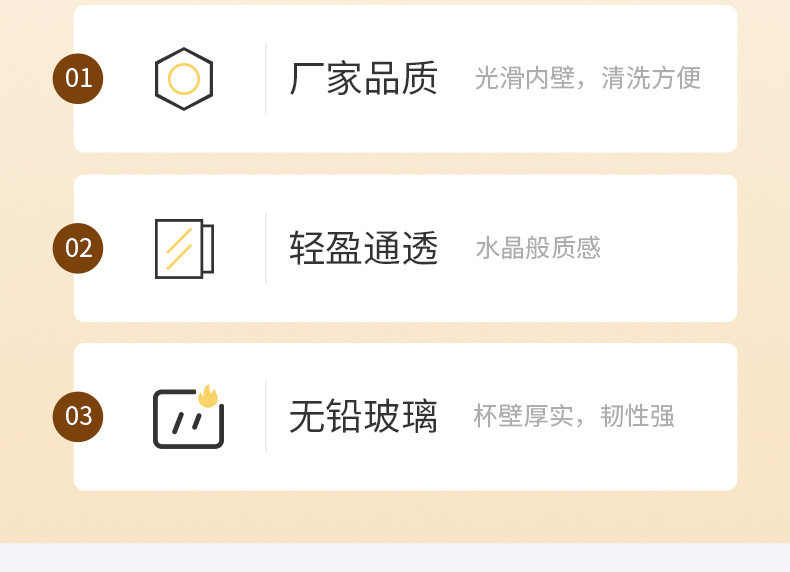 01

厂家品质 光滑内壁，清洗方便

02

轻盈通透 水晶般质感

03

无铅玻璃 杯壁厚实，韧性强