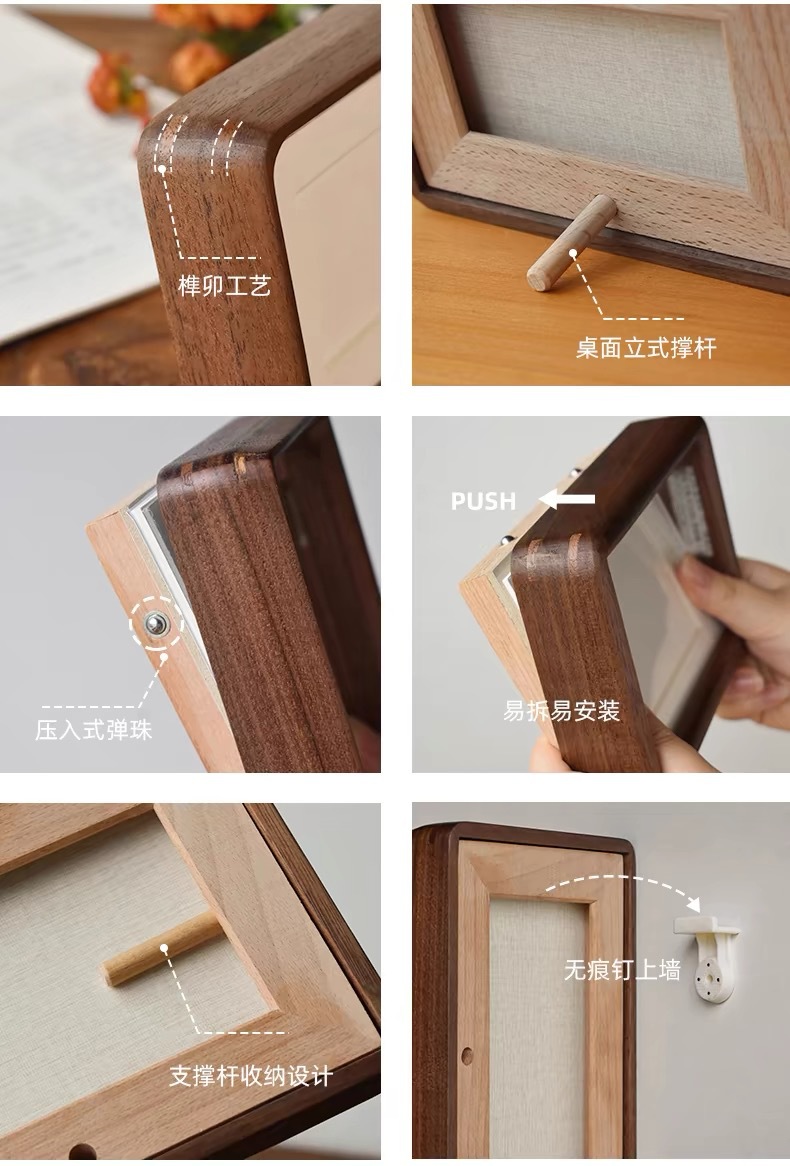 榫卯工艺

桌面立式撑杆

压入式弹珠

PUSH

易拆易安装

支撑杆收纳设计

无痕钉上墙