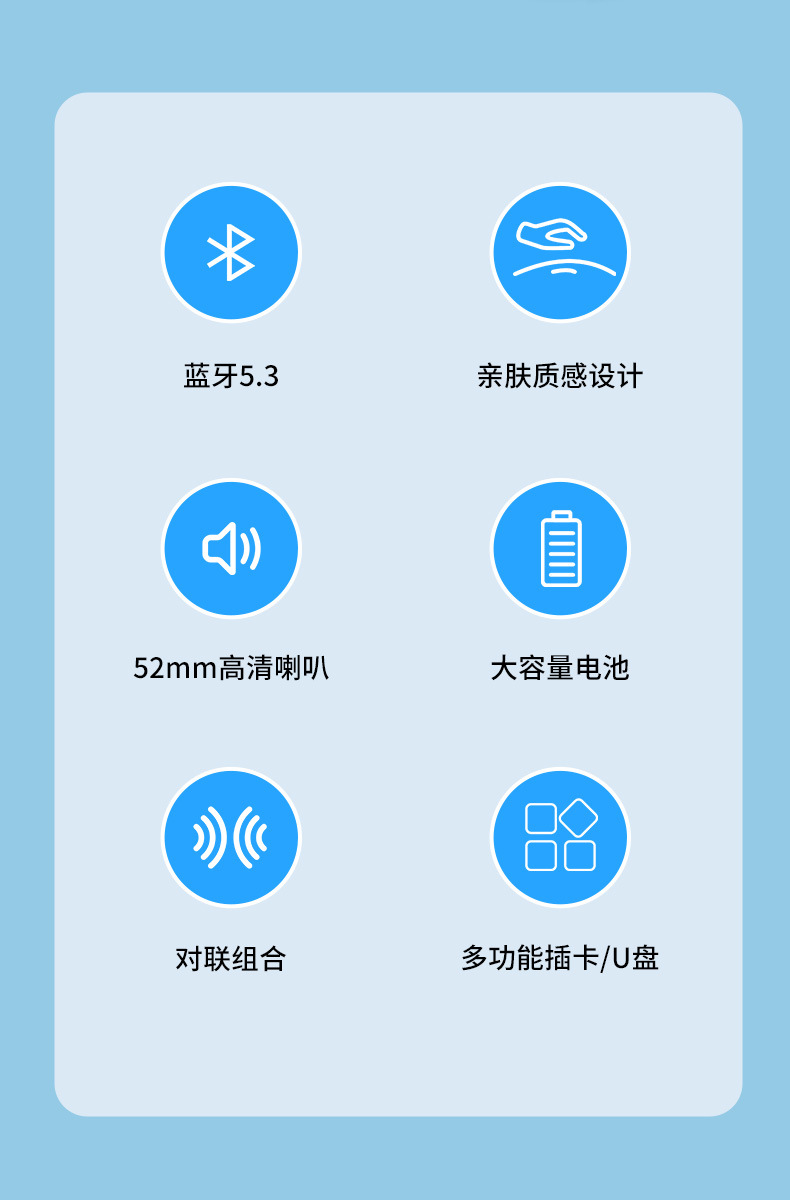 蓝牙5.3

亲肤质感设计

52mm高清喇叭

大容量电池

对联组合

多功能插卡/U盘