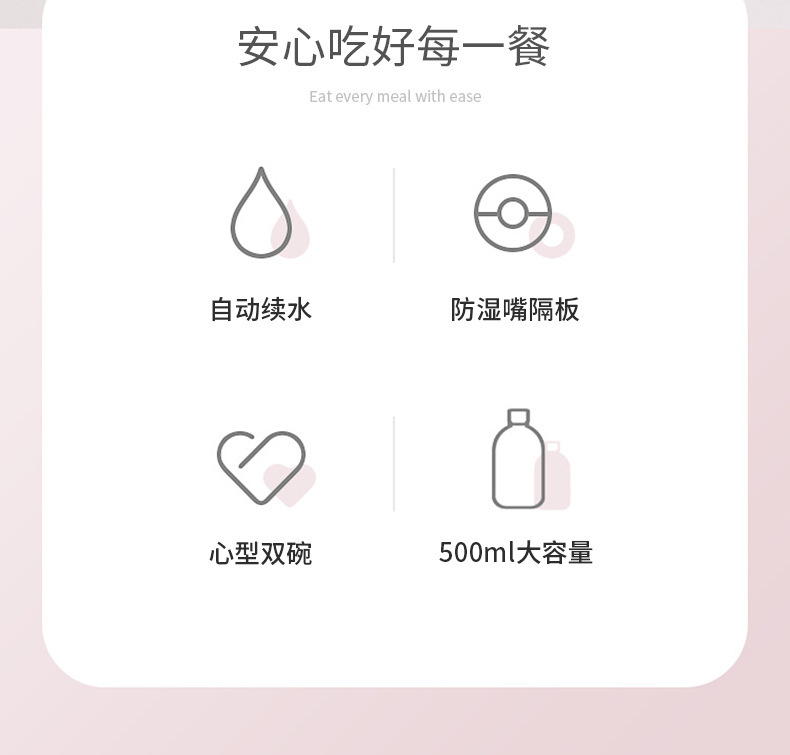 安心吃好每一餐

Eat every meal with ease

自动续水

防湿嘴隔板

心型双碗

500ml大容量