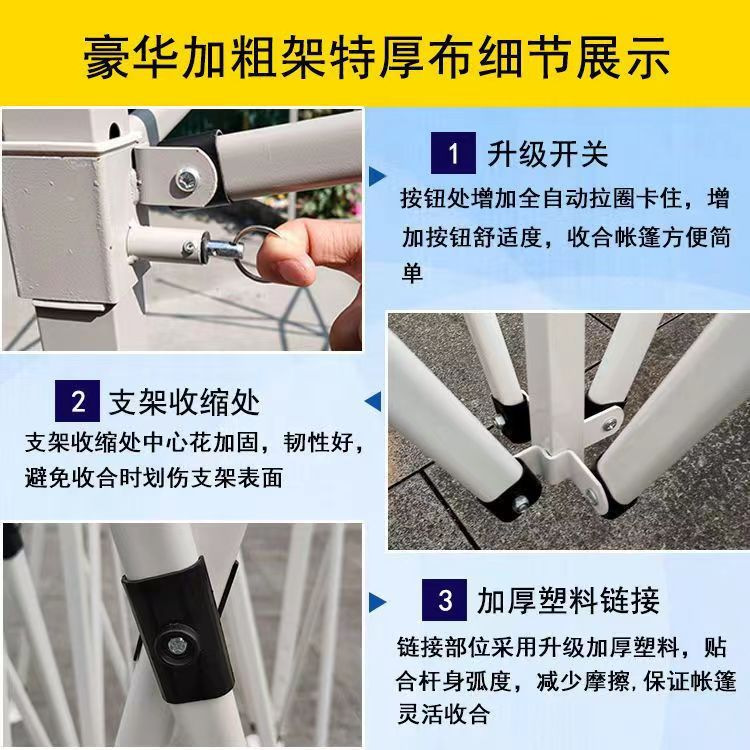 豪华加粗架特厚布细节展示

1 升级开关

按钮处增加全自动拉圈卡住，增加按钮舒适度，收合帐篷方便简单

2 支架收缩处

支架收缩处中心花加固，韧性好，避免收合时划伤支架表面

3 加厚塑料链接

链接部位采用升级加厚塑料，贴合杆身弧度，减少摩擦，保证帐篷灵活收合