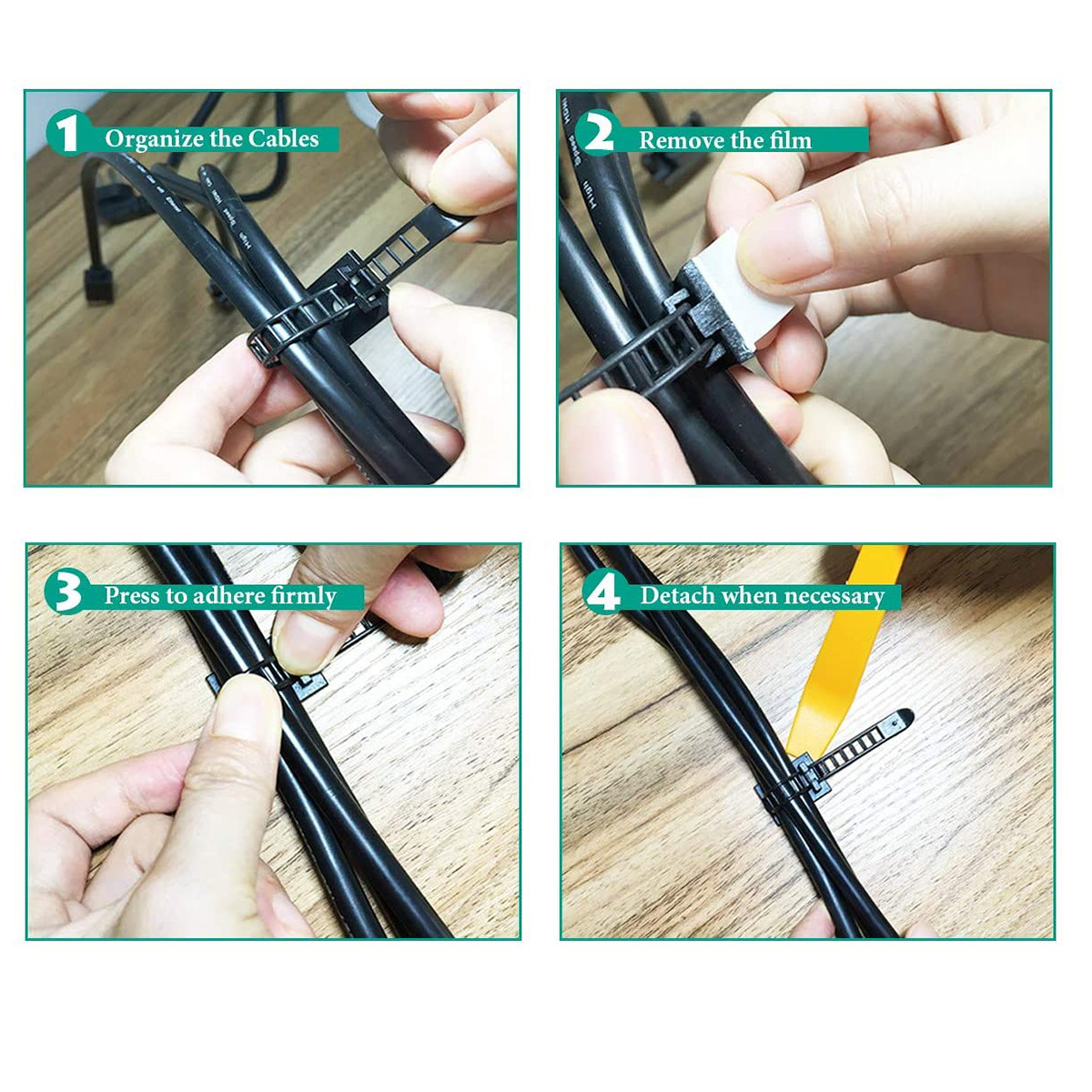 1 Organize the Cables

2 Remove the film

3 Press to adhere firmly

4 Detach when necessary