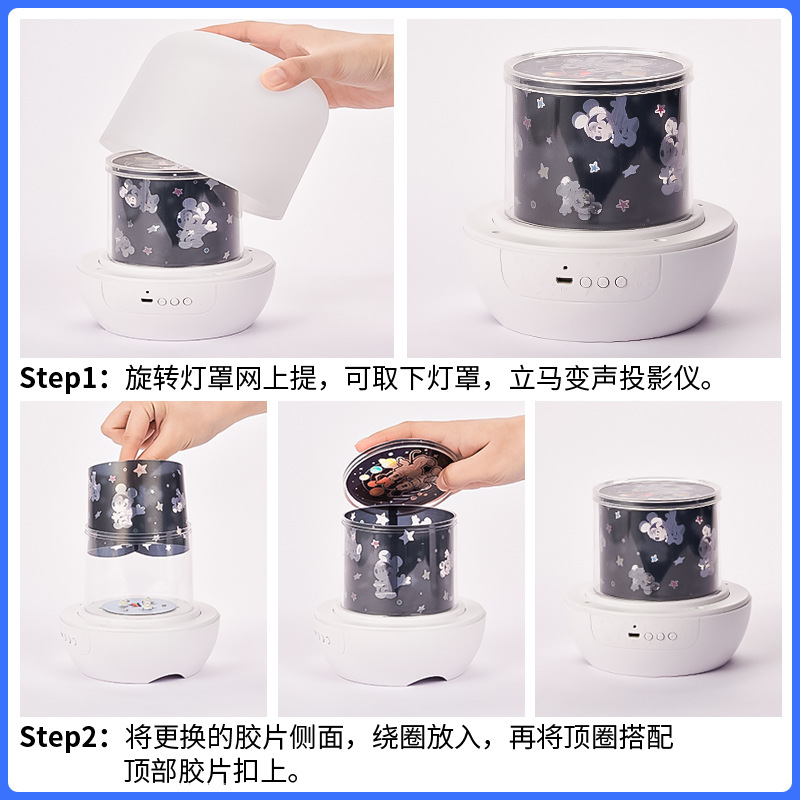 Step1：旋转灯罩网上提，可取下灯罩，立马变声投影仪。

Step2：将更换的胶片侧面，绕圈放入，再将顶圈搭配顶部胶片扣上。