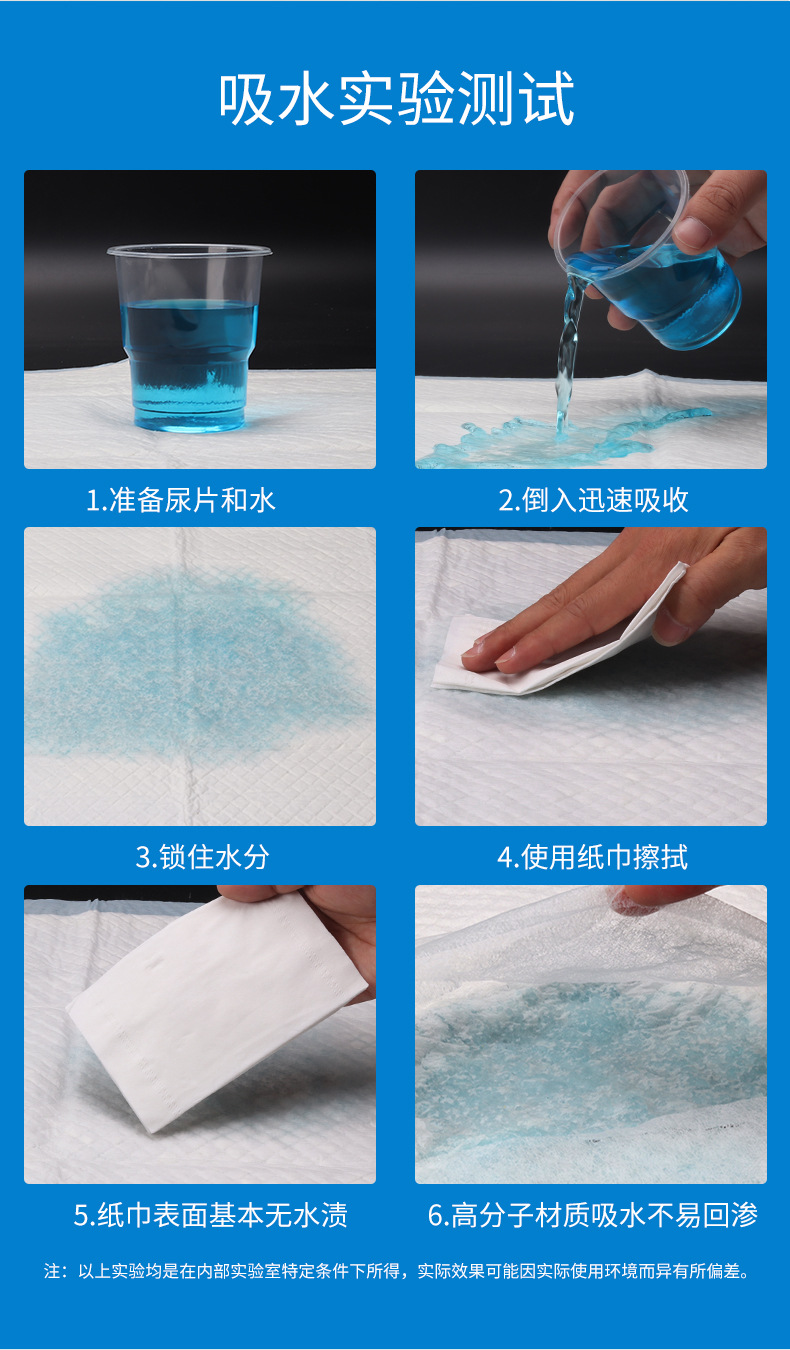 吸水实验测试

1.准备尿片和水

2.倒入迅速吸收

3.锁住水分

4.使用纸巾擦拭

5.纸巾表面基本无水渍

6.高分子材质吸水不易回渗

注：以上实验均是在内部实验室特定条件下所得，实际效果可能因实际使用环境而异有所偏差。