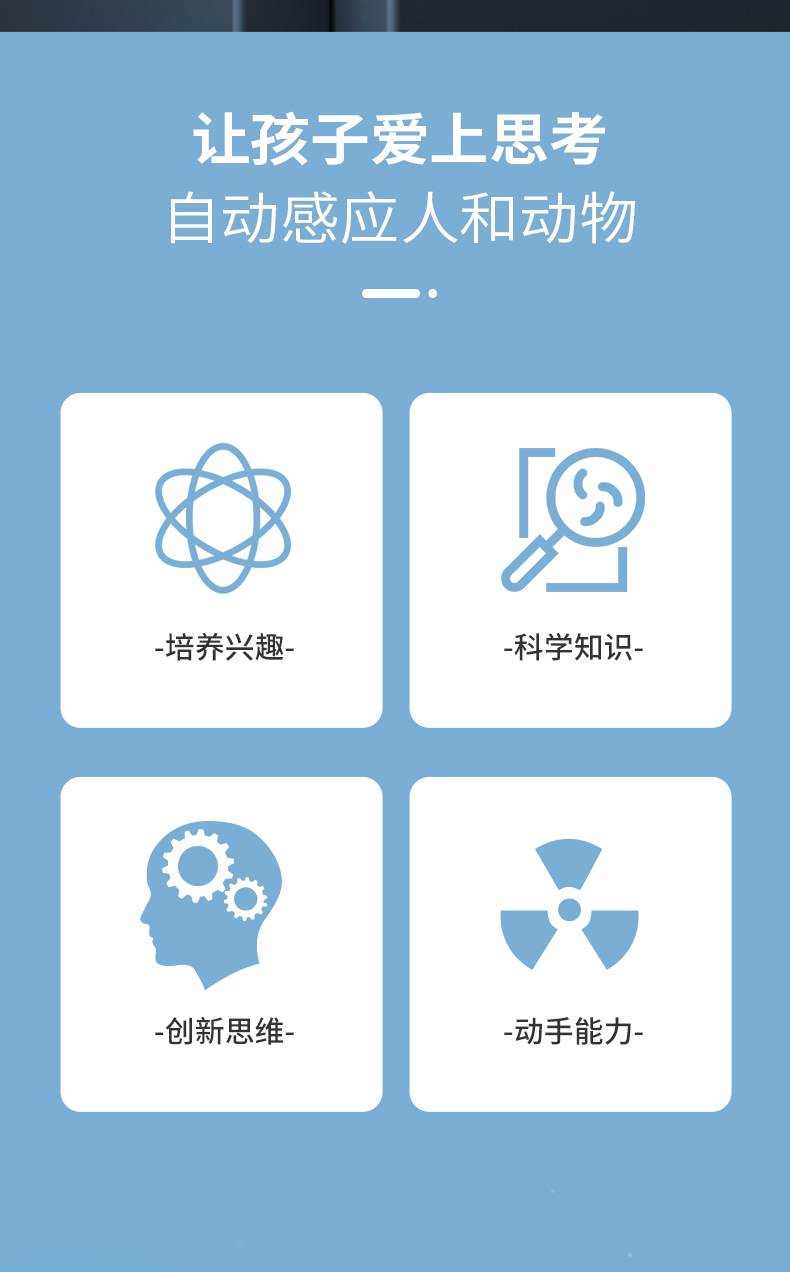 让孩子爱上思考
自动感应人和动物

-培养兴趣-

-科学知识-

-创新思维-

-动手能力-