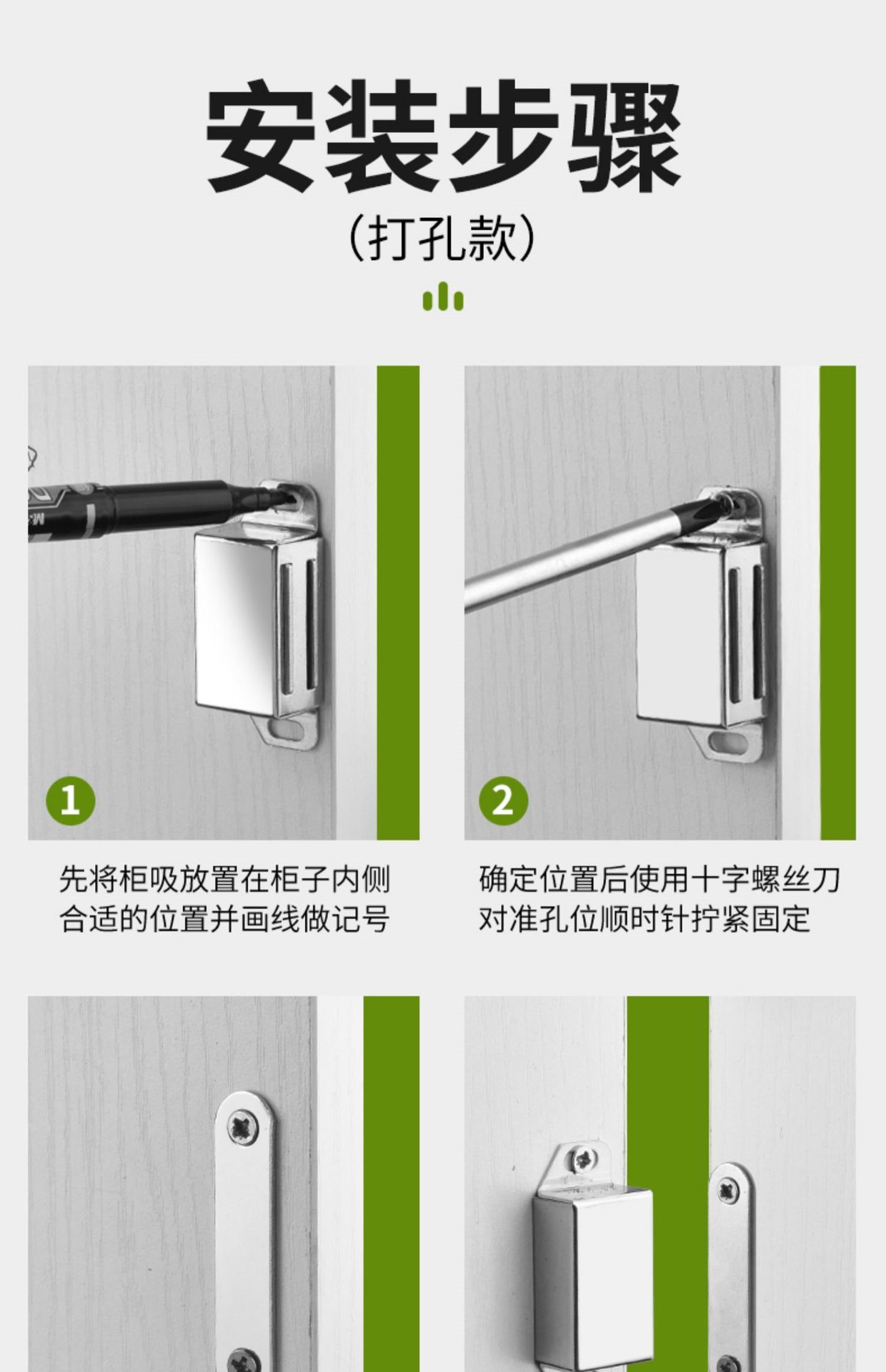 安装步骤

（打孔款）

1

先将柜吸放置在柜子内侧合适的位置并画线做记号

2

确定位置后使用十字螺丝刀对准孔位顺时针拧紧固定