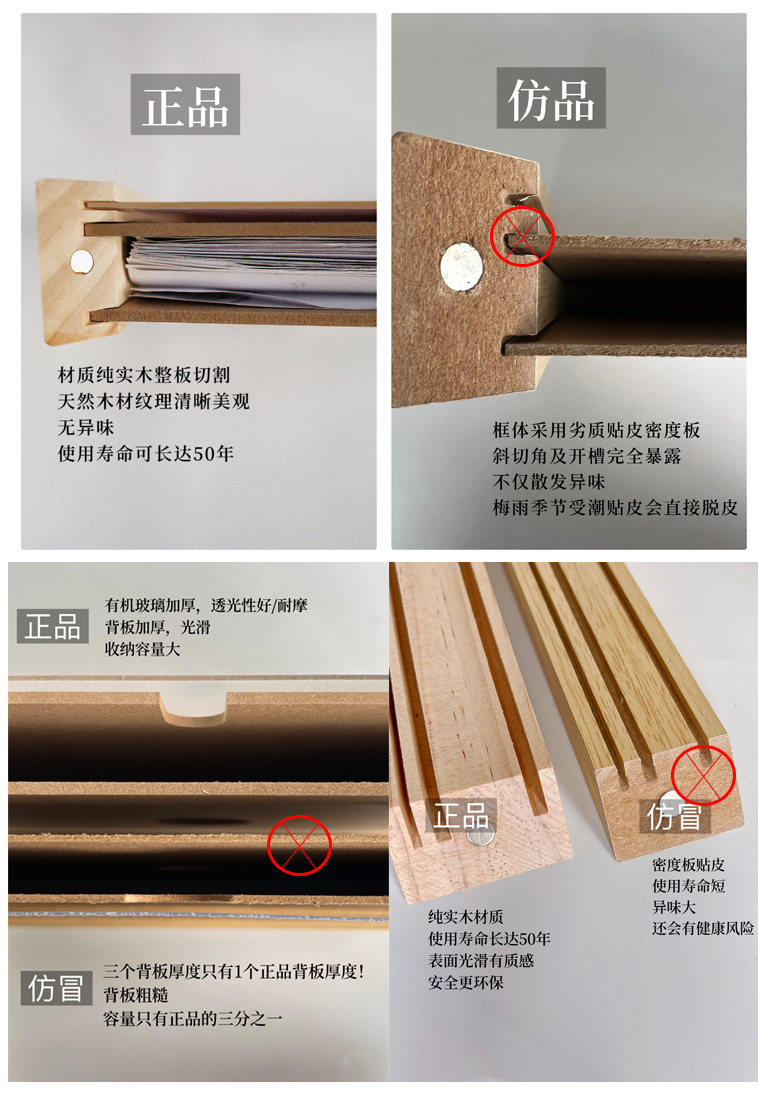 正品

材质纯实木整板切割
天然木材纹理清晰美观
无异味
使用寿命可长达50年

仿品

框体采用劣质贴皮密度板
斜切角及开槽完全暴露
不仅散发异味
梅雨季节受潮贴皮会直接脱皮

正品

有机玻璃加厚，透光性好/耐摩
背板加厚，光滑
收纳容量大

仿冒

三个背板厚度只有1个正品背板厚度！
背板粗糙
容量只有正品的三分之一

正品

纯实木材质
使用寿命长达50年
表面光滑有质感
安全更环保

仿冒

密度板贴皮
使用寿命短
异味大
还会有健康风险