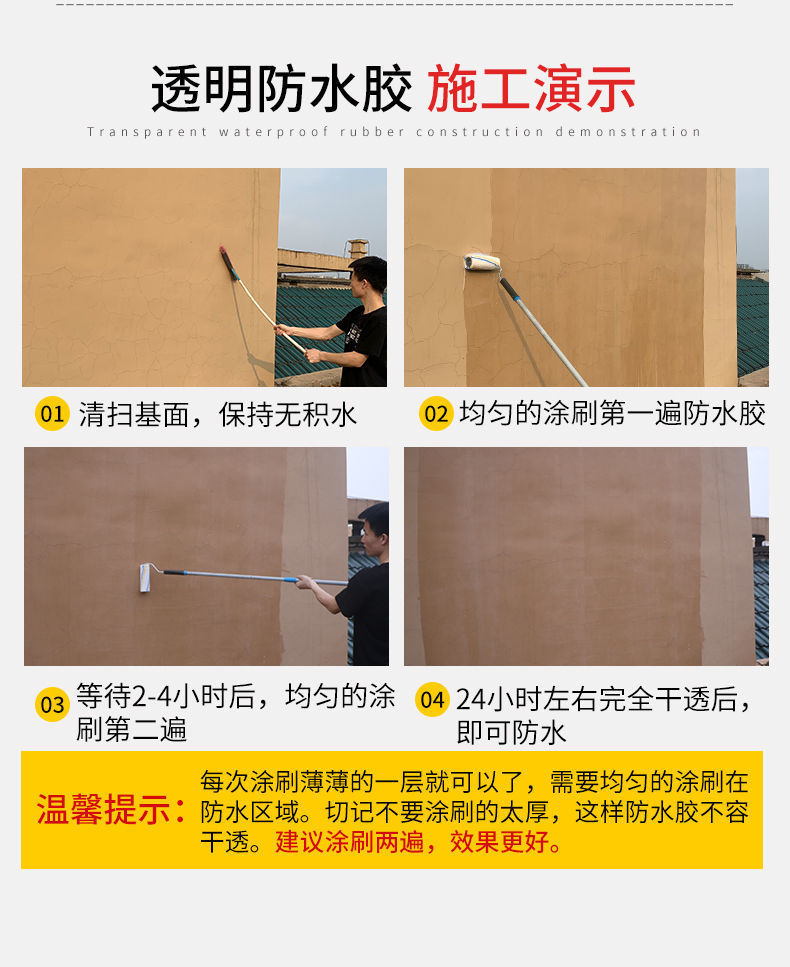 透明防水胶 施工演示

Transparent waterproof rubber construction demonstration

01 清扫基面，保持无积水

02 均匀的涂刷第一遍防水胶

03 等待2-4小时后，均匀的涂刷第二遍

04 24小时左右完全干透后，即可防水

温馨提示：每次涂刷薄薄的一层就可以了，需要均匀的涂刷在防水区域。切记不要涂刷的太厚，这样防水胶不容干透。建议涂刷两遍，效果更好。