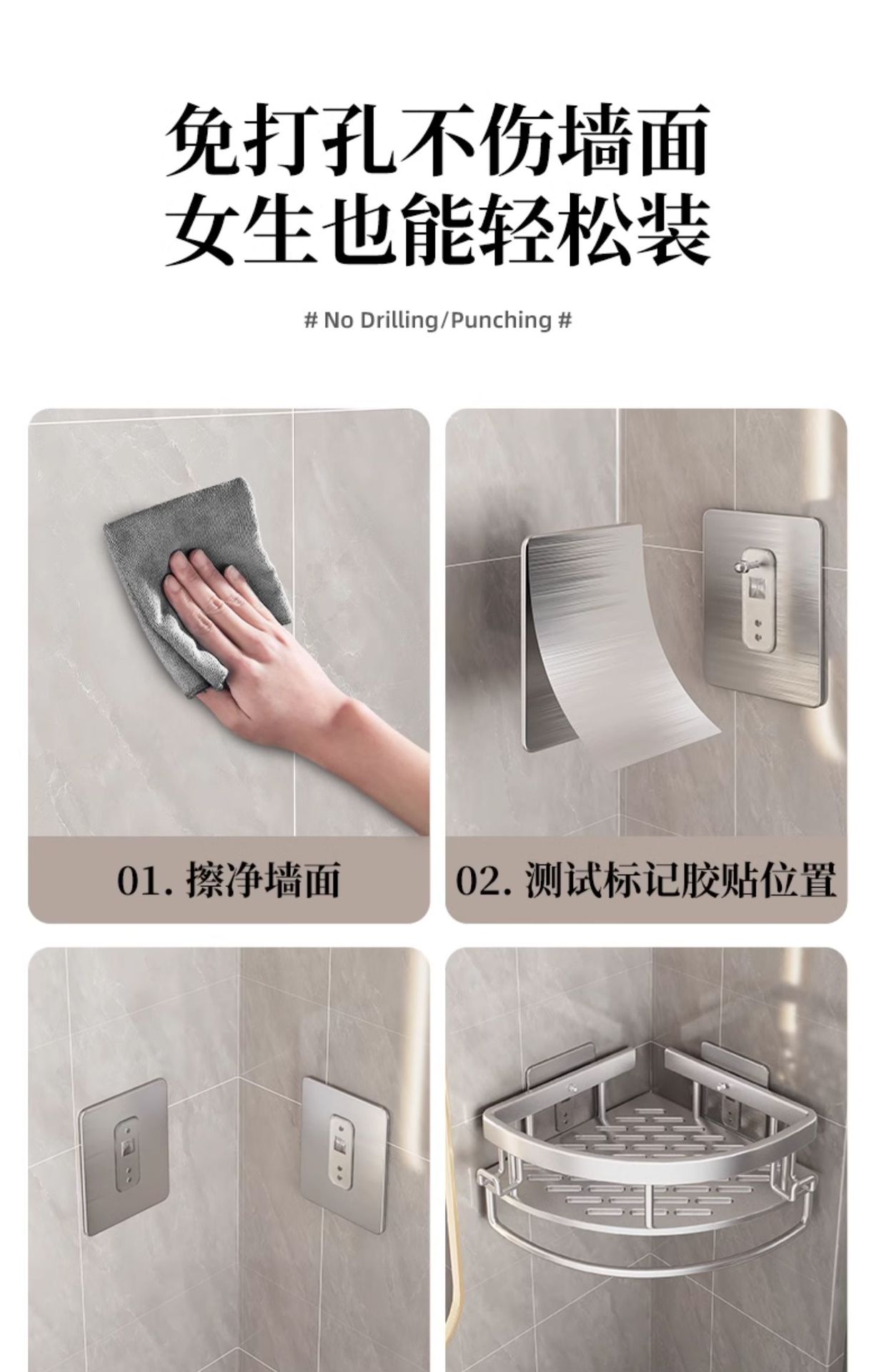 免打孔不伤墙面
女生也能轻松装

# No Drilling/Punching #

01. 擦净墙面

02. 测试标记胶贴位置