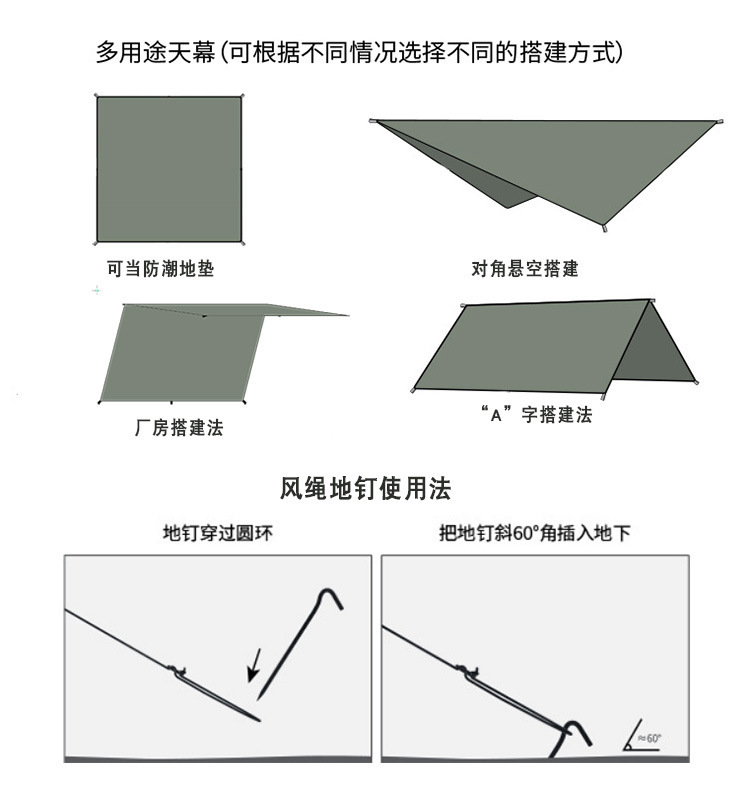 多用途天幕(可根据不同情况选择不同的搭建方式)

可当防潮地垫

对角悬空搭建

厂房搭建法

“A”字搭建法

风绳地钉使用法

地钉穿过圆环

把地钉斜60°角插入地下

≈60°