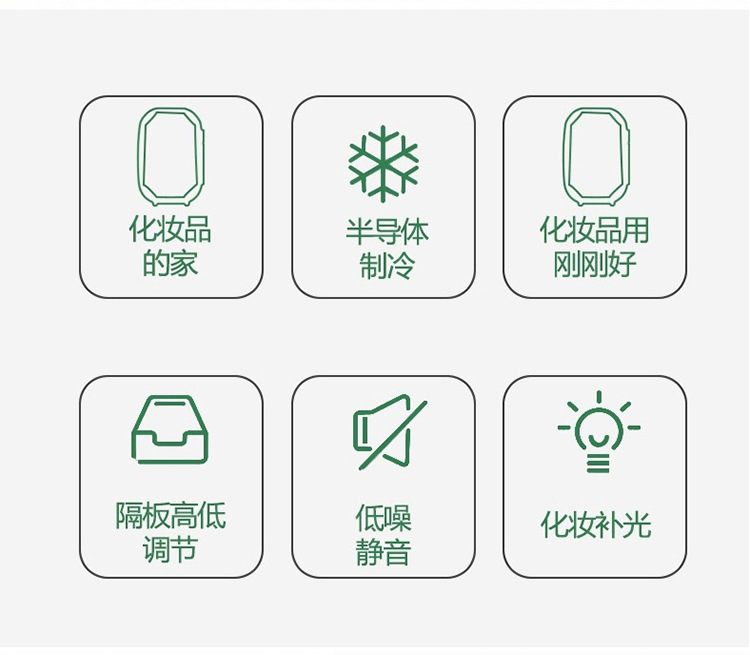 化妆品
的家

半导体
制冷

化妆品用
刚刚好

隔板高低
调节

低噪
静音

化妆补光