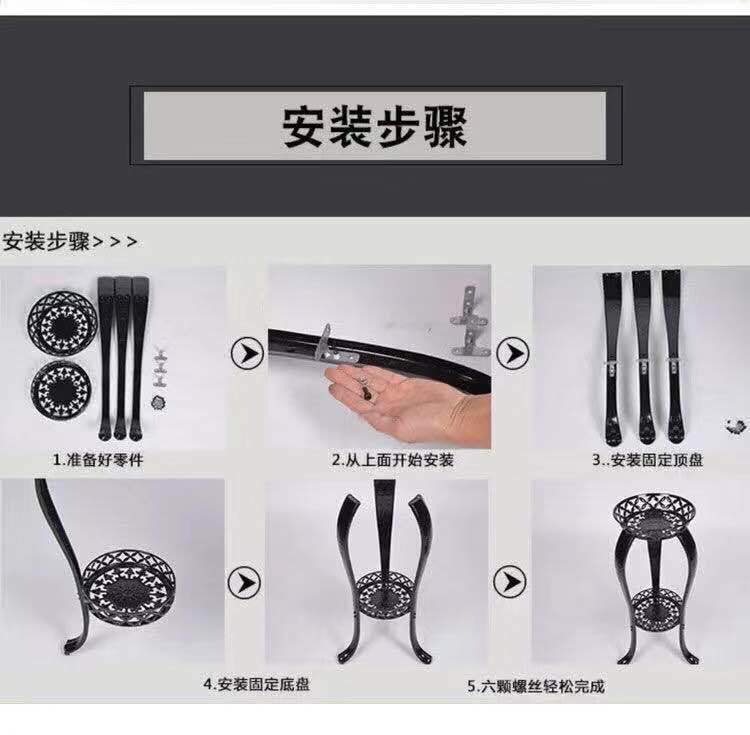 安装步骤

安装步骤>>>

1.准备好零件

2.从上面开始安装

3..安装固定顶盘

4.安装固定底盘

5.六颗螺丝轻松完成