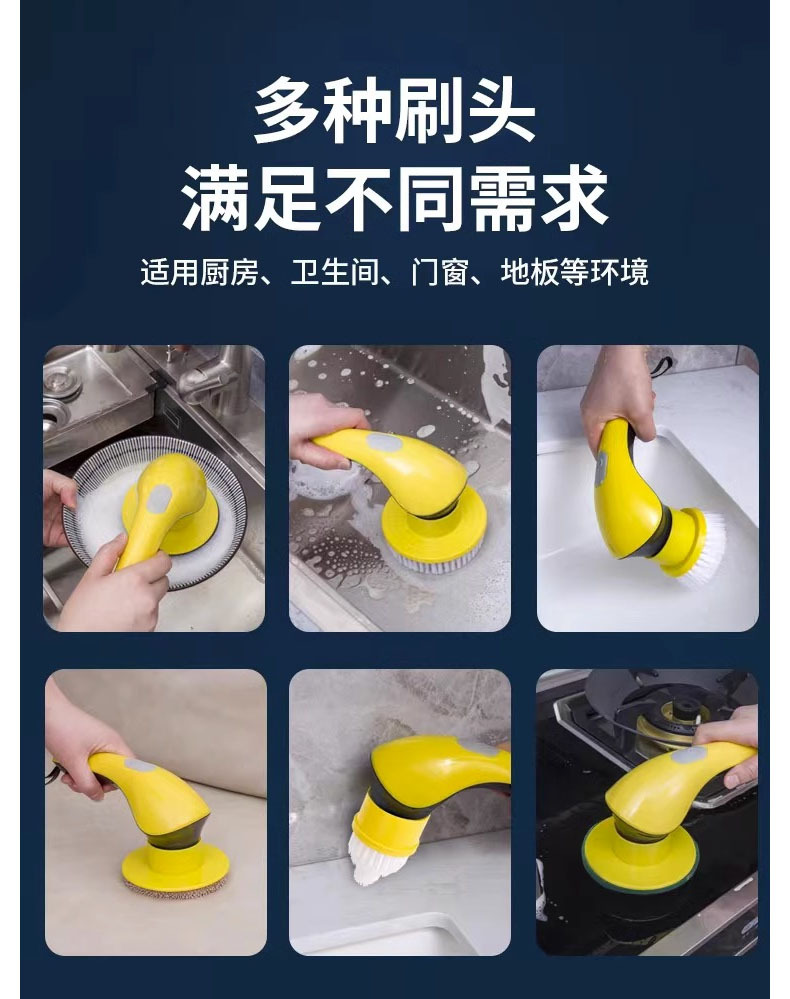 多种刷头
满足不同需求

适用厨房、卫生间、门窗、地板等环境