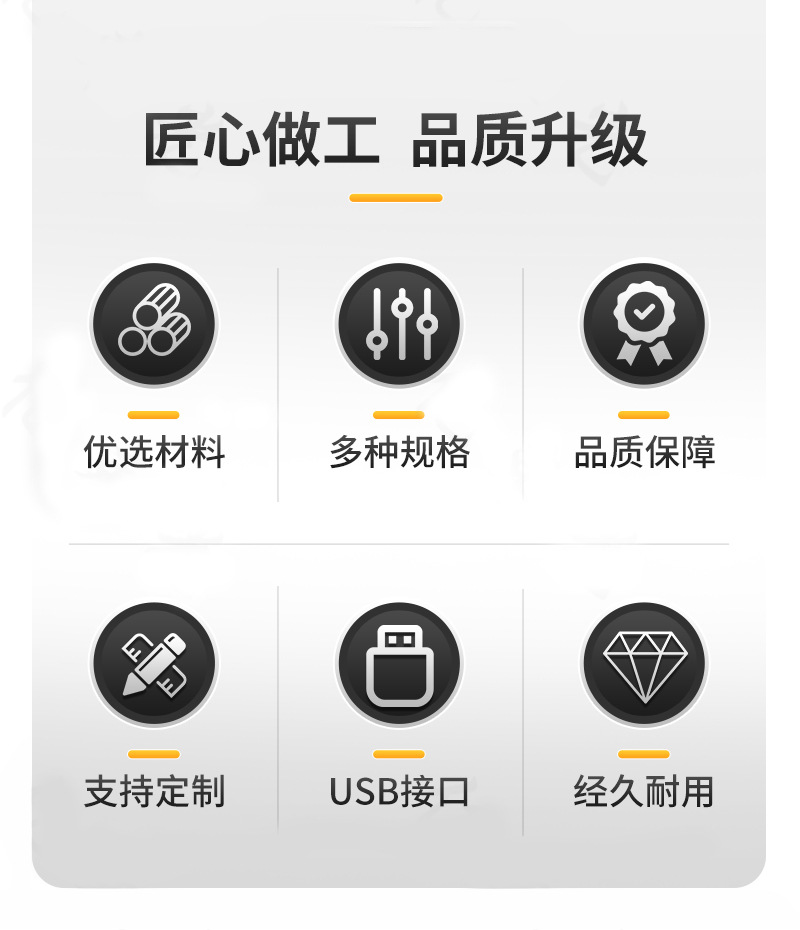 匠心做工 品质升级

优选材料

多种规格

品质保障

支持定制

USB接口

经久耐用