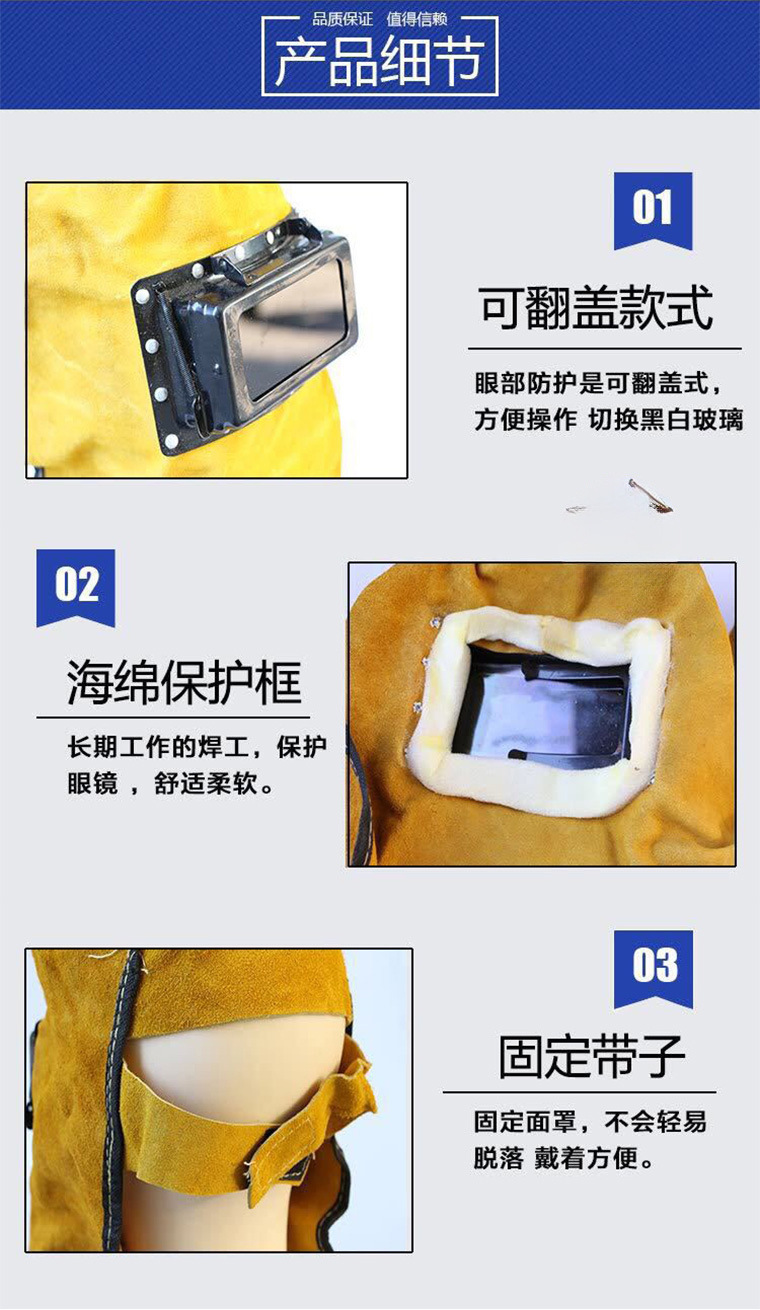 品质保证 值得信赖

产品细节

01

可翻盖款式

眼部防护是可翻盖式，方便操作 切换黑白玻璃

02

海绵保护框

长期工作的焊工，保护眼镜 ，舒适柔软。

03

固定带子

固定面罩，不会轻易脱落 戴着方便。