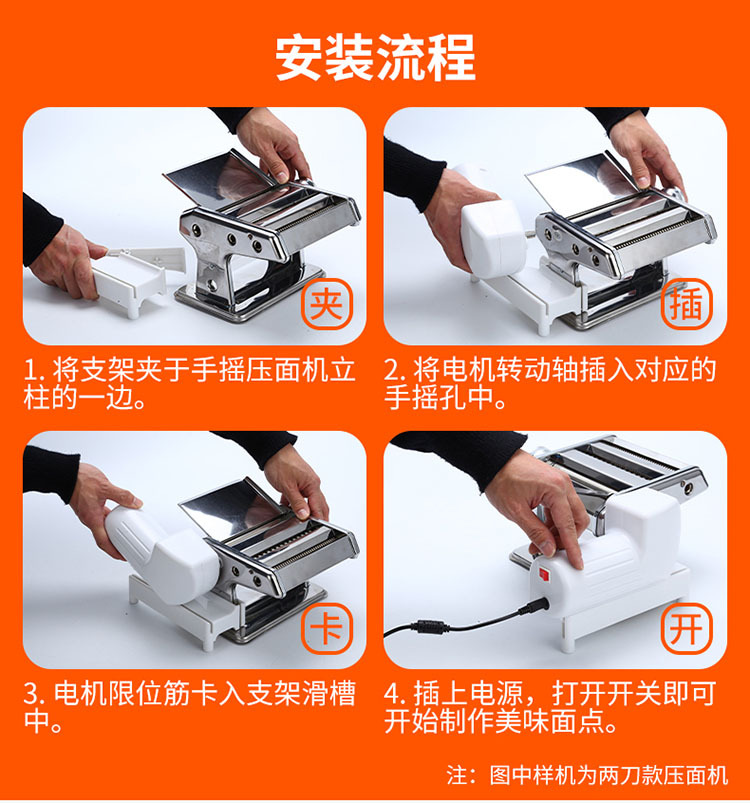 安装流程

夹

1. 将支架夹于手摇压面机立柱的一边。

插

2. 将电机转动轴插入对应的手摇孔中。

卡

3. 电机限位筋卡入支架滑槽中。

开

4. 插上电源，打开开关即可开始制作美味面点。

注：图中样机为两刀款压面机