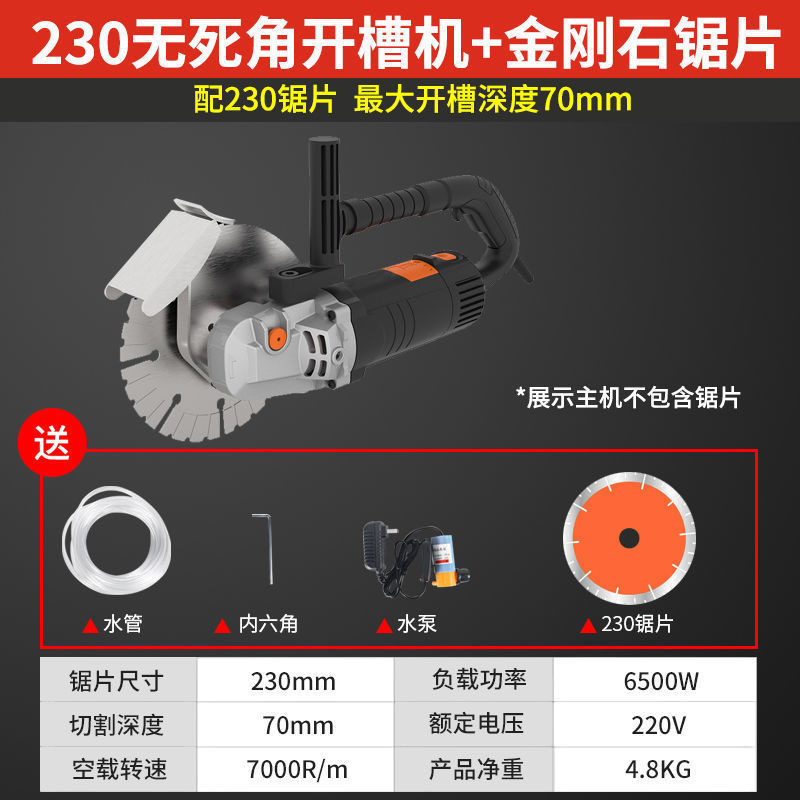 230无死角开槽机+金刚石锯片

配230锯片 最大开槽深度70mm

*展示主机不包含锯片

送

▲水管 ▲内六角 ▲水泵 ▲230锯片

| 锯片尺寸 | 230mm | 负载功率 | 6500W |
|---|---|---|---|
| 切割深度 | 70mm | 额定电压 | 220V |
| 空载转速 | 7000R/m | 产品净重 | 4.8KG |