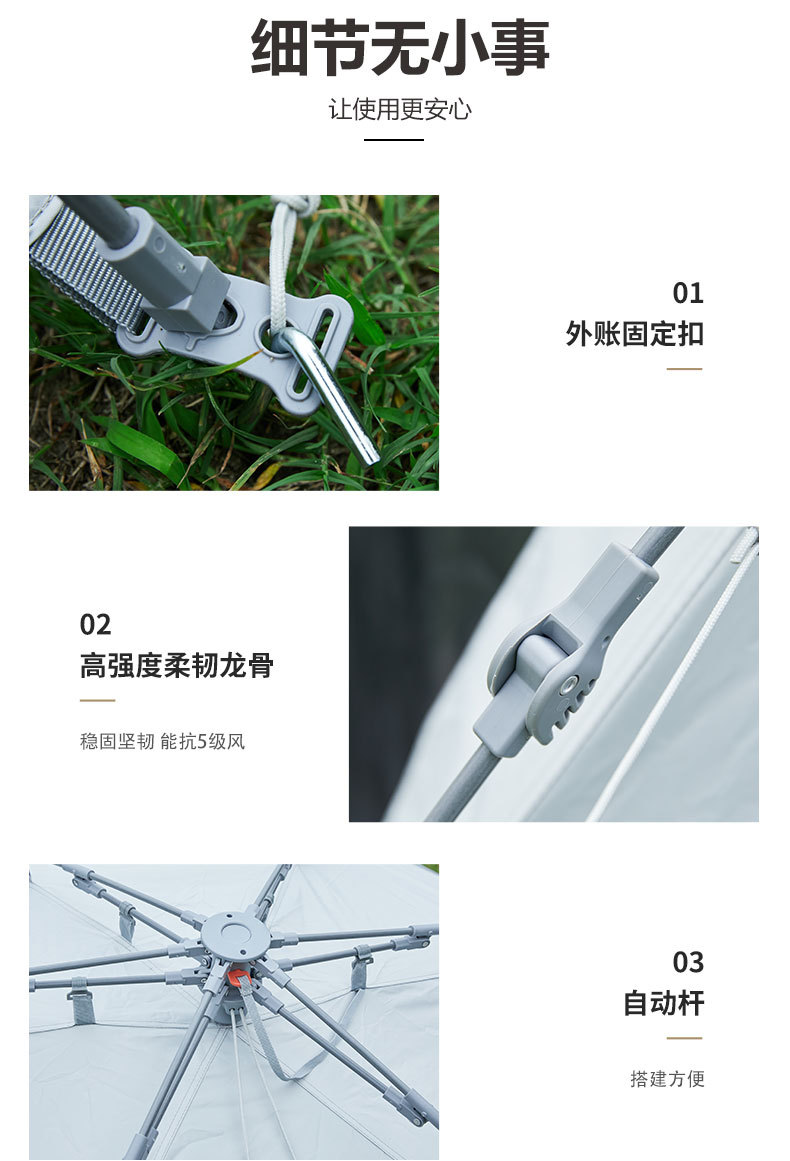 细节无小事

让使用更安心

01
外账固定扣

02
高强度柔韧龙骨

稳固坚韧 能抗5级风

03
自动杆

搭建方便