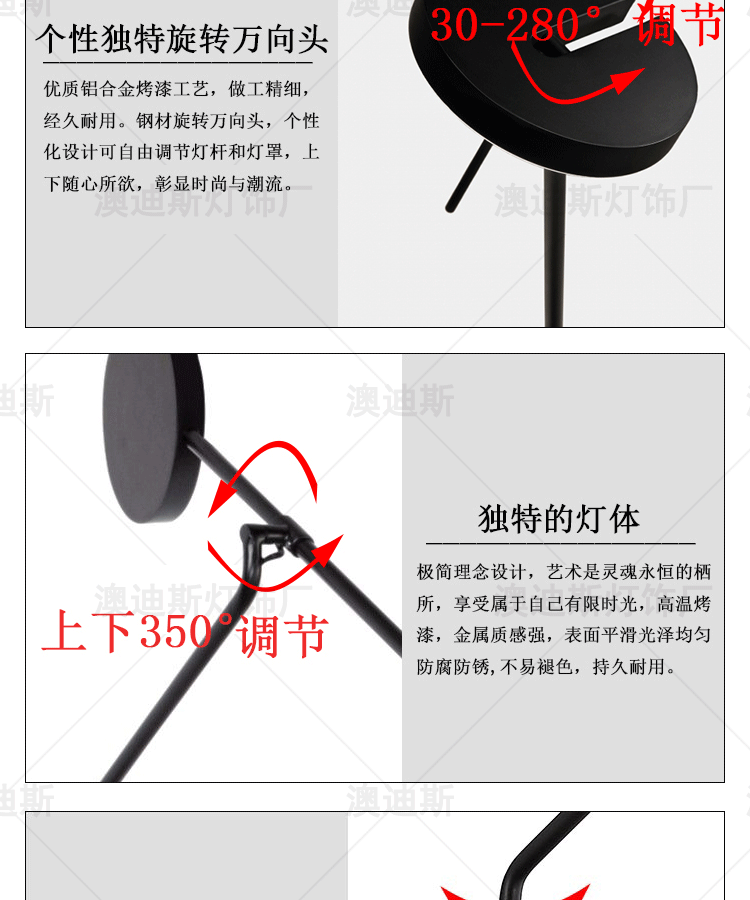 个性独特旋转万向头

优质铝合金烤漆工艺，做工精细，经久耐用。钢材旋转万向头，个性化设计可自由调节灯杆和灯罩，上下随心所欲，彰显时尚与潮流。

30-280° 调节

澳迪斯灯饰厂

澳迪斯灯饰厂

澳迪斯

上下350°调节

独特的灯体

极简理念设计，艺术是灵魂永恒的栖所，享受属于自己有限时光，高温烤漆，金属质感强，表面平滑光泽均匀防腐防锈，不易褪色，持久耐用。

澳迪斯灯饰厂

澳迪斯