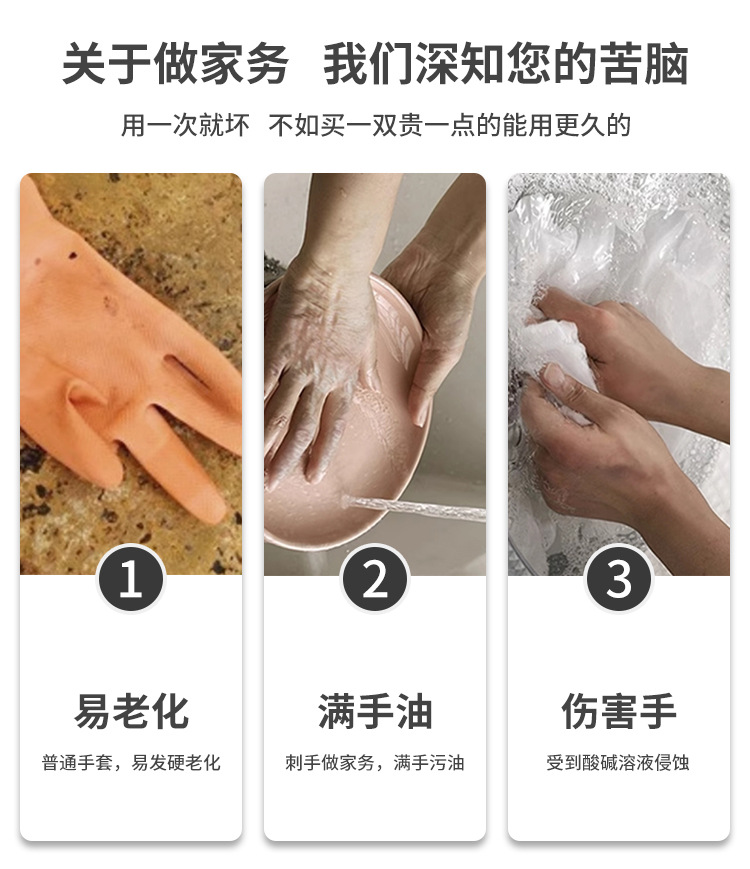 关于做家务　我们深知您的苦脑

用一次就坏　不如买一双贵一点的能用更久的

1

易老化

普通手套，易发硬老化

2

满手油

刺手做家务，满手污油

3

伤害手

受到酸碱溶液侵蚀