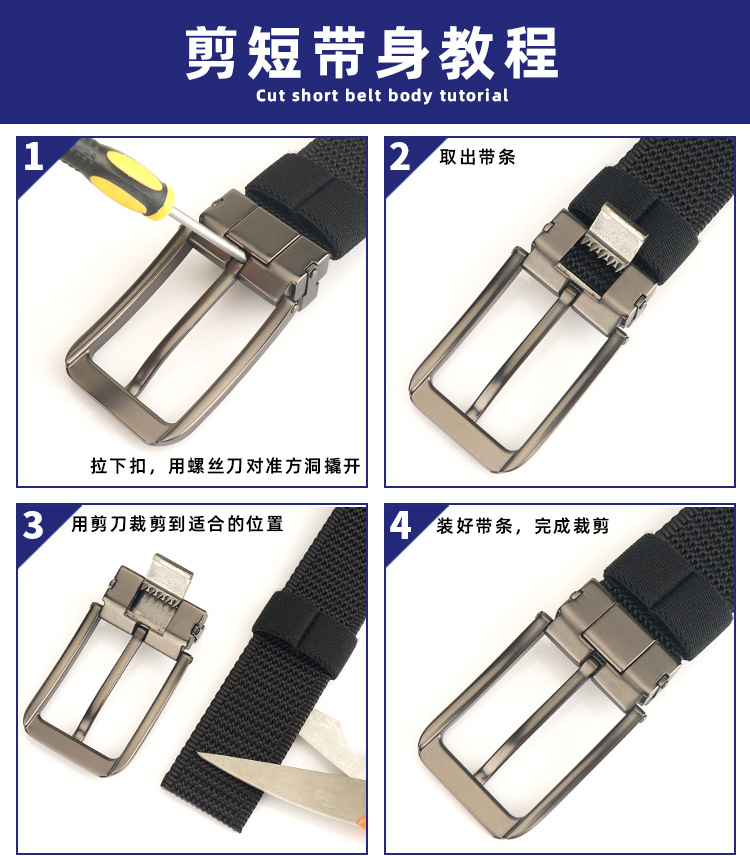 剪短带身教程
Cut short belt body tutorial

1
拉下扣，用螺丝刀对准方洞撬开

2
取出带条

3
用剪刀裁剪到适合的位置

4
装好带条，完成裁剪