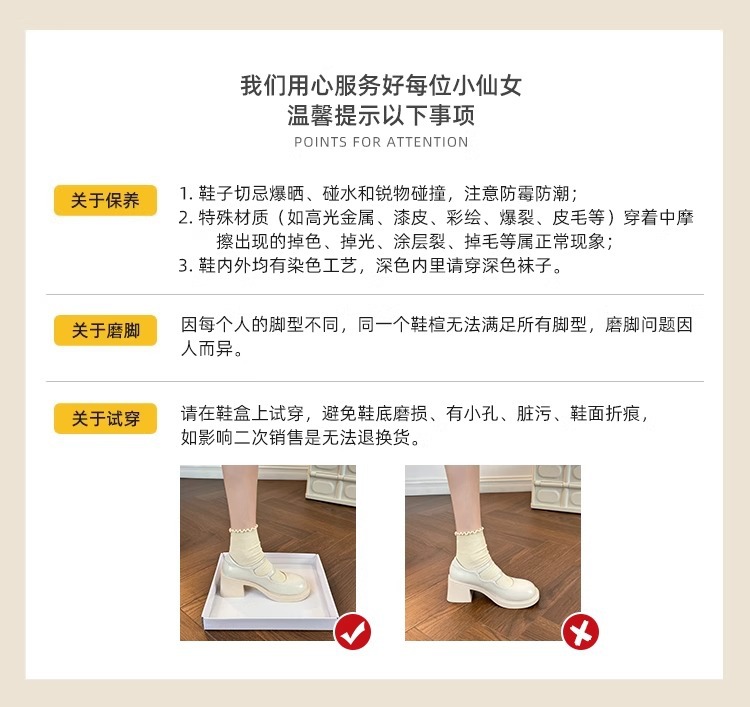 我们用心服务好每位小仙女
温馨提示以下事项
POINTS FOR ATTENTION

关于保养

1. 鞋子切忌爆晒、碰水和锐物碰撞，注意防霉防潮；
2. 特殊材质（如高光金属、漆皮、彩绘、爆裂、皮毛等）穿着中摩擦出现的掉色、掉光、涂层裂、掉毛等属正常现象；
3. 鞋内外均有染色工艺，深色内里请穿深色袜子。

关于磨脚

因每个人的脚型不同，同一个鞋楦无法满足所有脚型，磨脚问题因人而异。

关于试穿

请在鞋盒上试穿，避免鞋底磨损、有小孔、脏污、鞋面折痕，如影响二次销售是无法退换货。