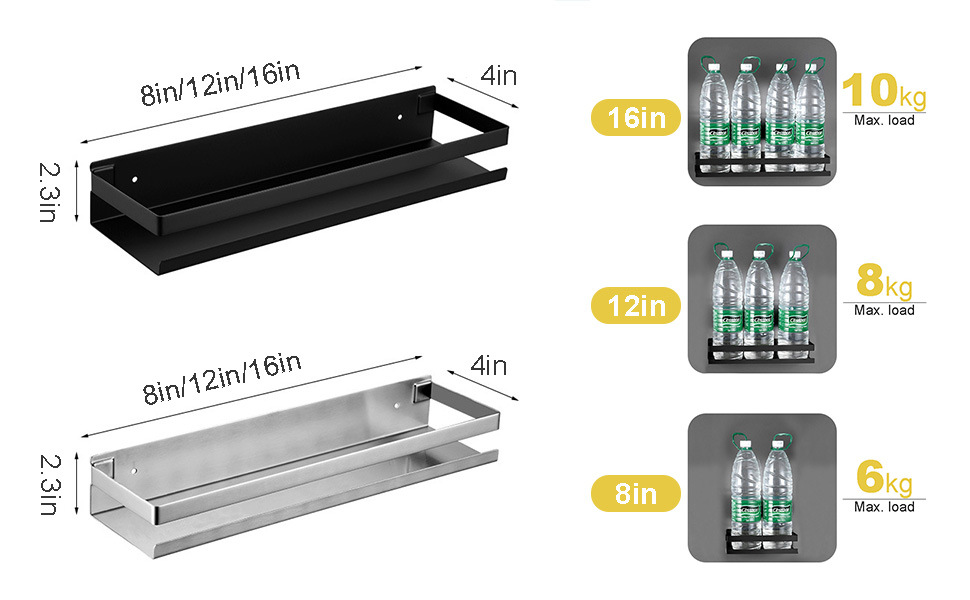 8in/12in/16in
4in
2.3in

8in/12in/16in
4in
2.3in

16in
10kg
Max. load

12in
8kg
Max. load

8in
6kg
Max. load