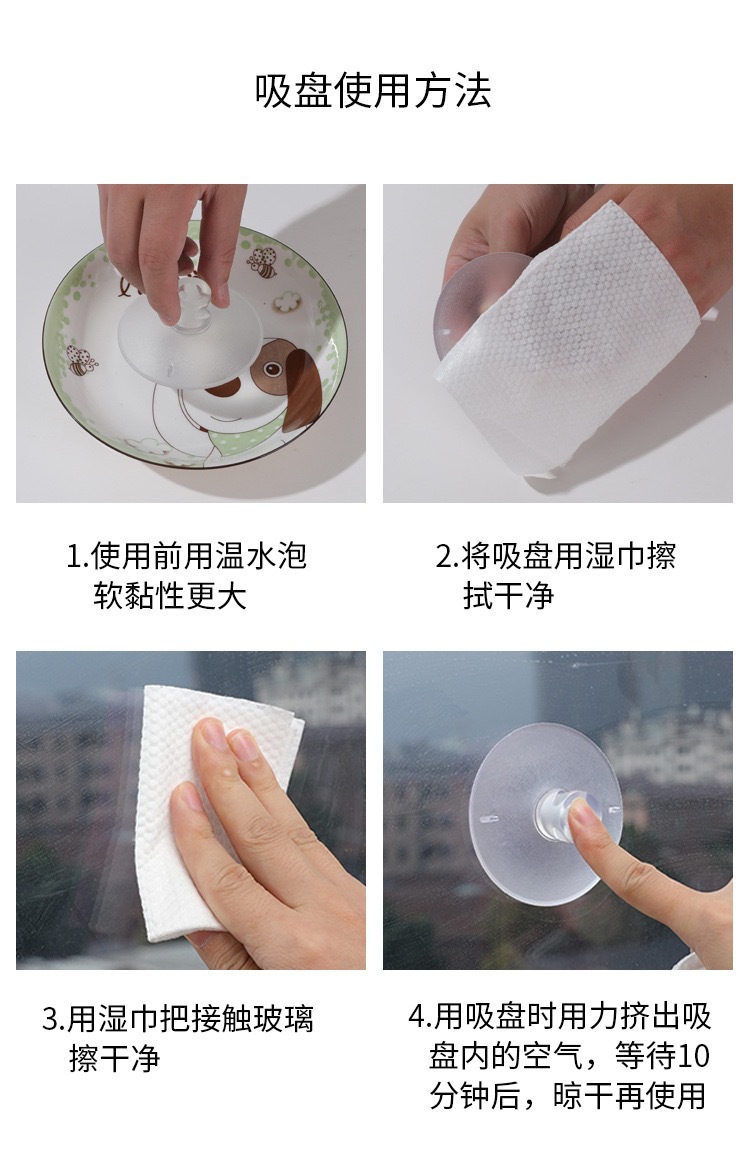 吸盘使用方法

1.使用前用温水泡软黏性更大

2.将吸盘用湿巾擦拭干净

3.用湿巾把接触玻璃擦干净

4.用吸盘时用力挤出吸盘内的空气，等待10分钟后，晾干再使用