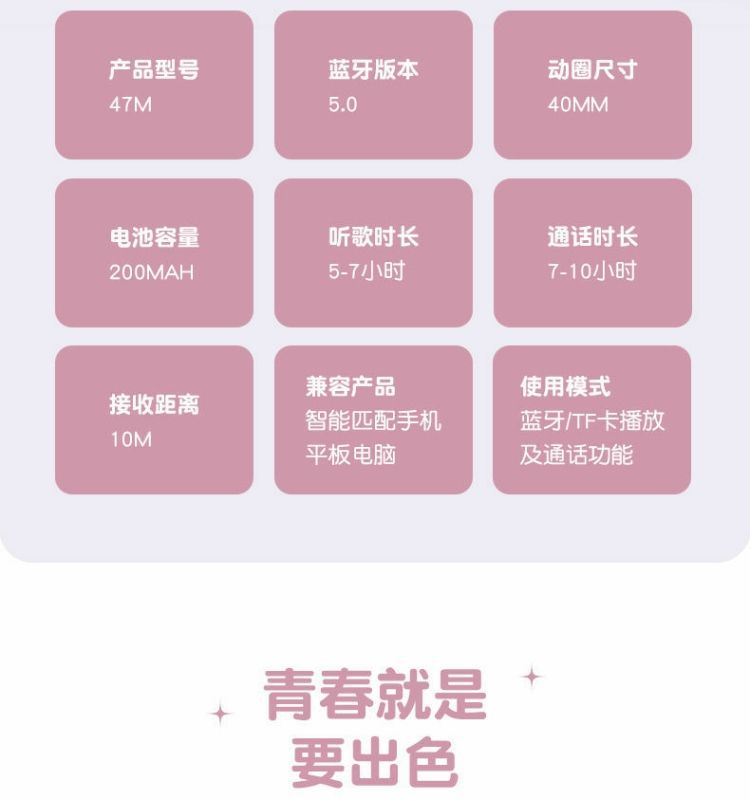 产品型号
47M

蓝牙版本
5.0

动圈尺寸
40MM

电池容量
200MAH

听歌时长
5-7小时

通话时长
7-10小时

接收距离
10M

兼容产品
智能匹配手机
平板电脑

使用模式
蓝牙/TF卡播放
及通话功能

青春就是
要出色