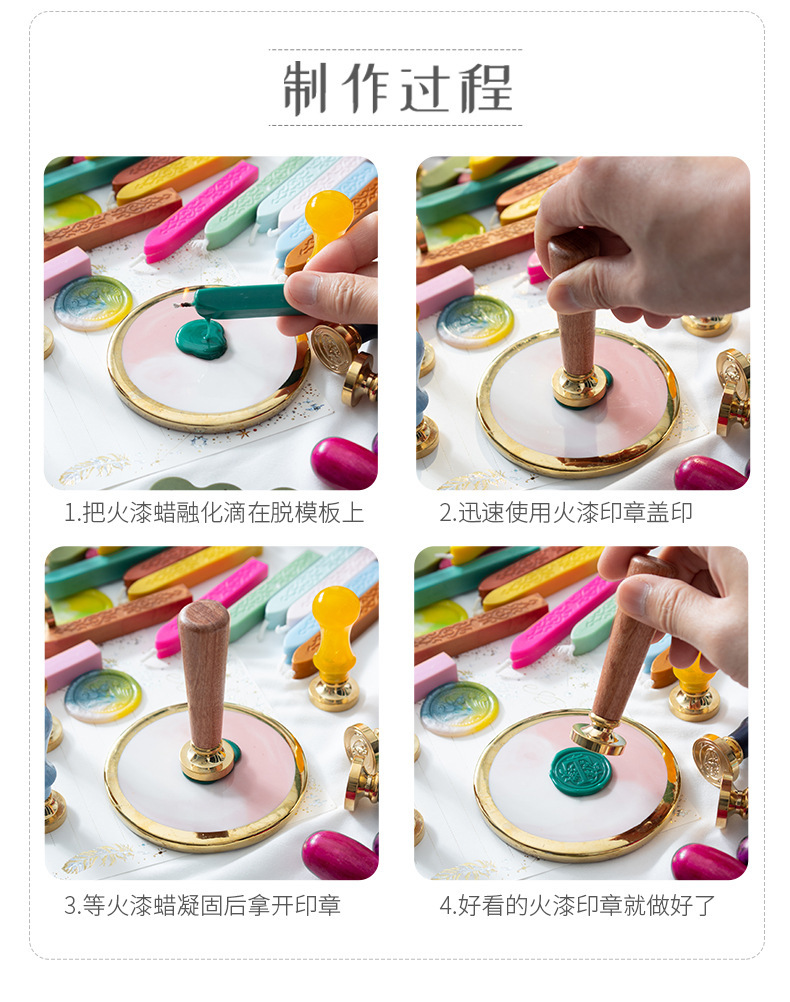 制作过程

1.把火漆蜡融化滴在脱模板上

2.迅速使用火漆印章盖印

3.等火漆蜡凝固后拿开印章

4.好看的火漆印章就做好了