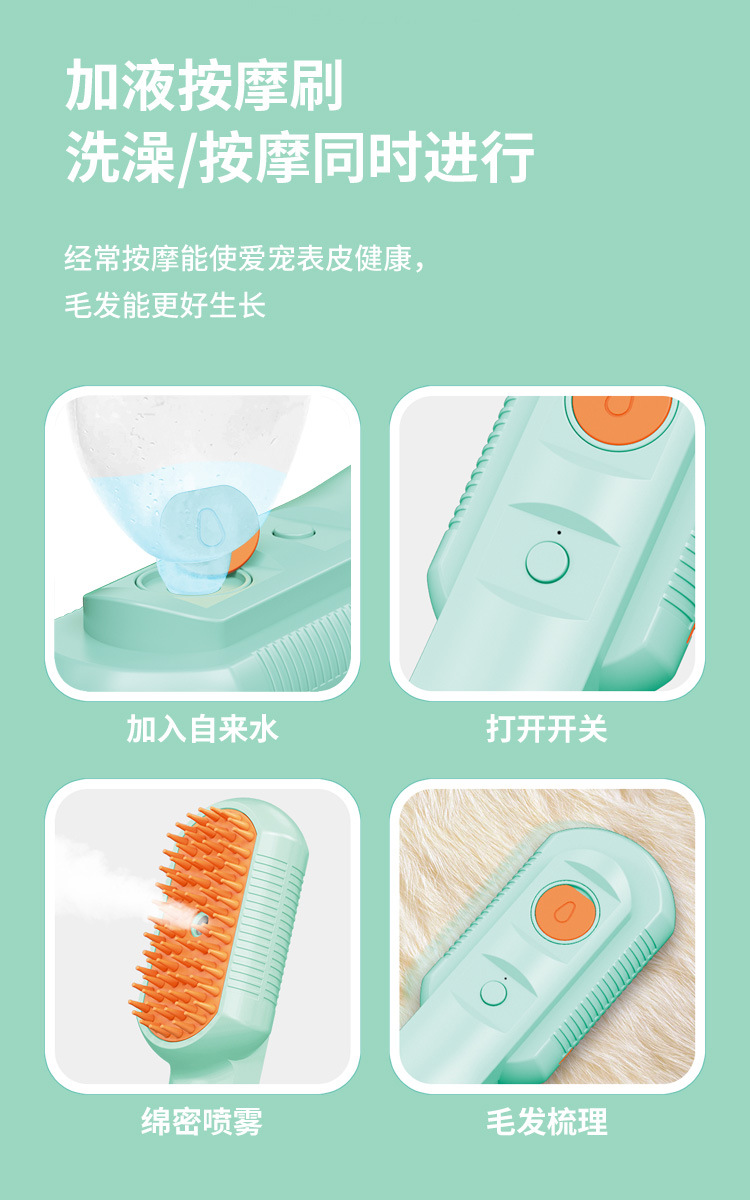 加液按摩刷
洗澡/按摩同时进行

经常按摩能使爱宠表皮健康，
毛发能更好生长

加入自来水

打开开关

绵密喷雾

毛发梳理