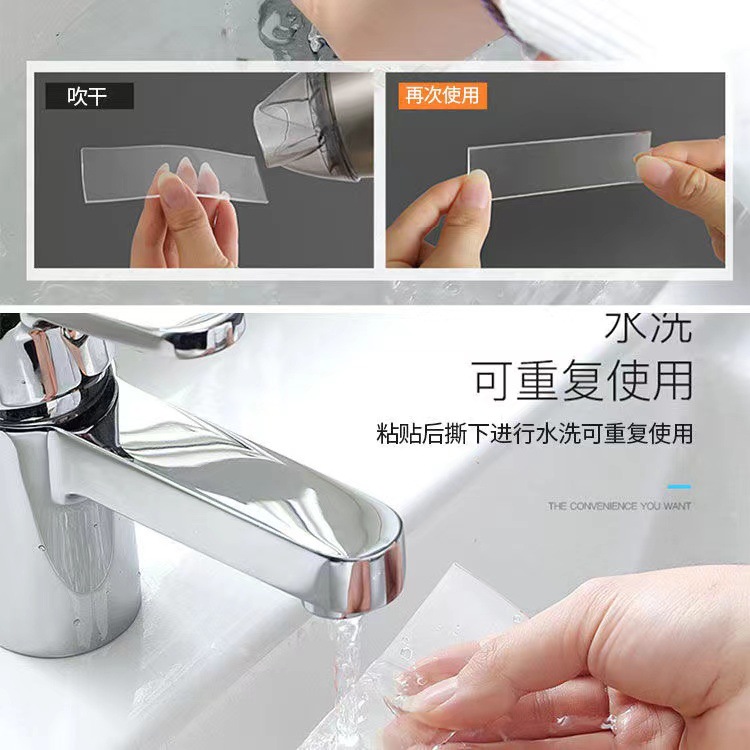 吹干

再次使用

水洗
可重复使用

粘贴后撕下进行水洗可重复使用

THE CONVENIENCE YOU WANT