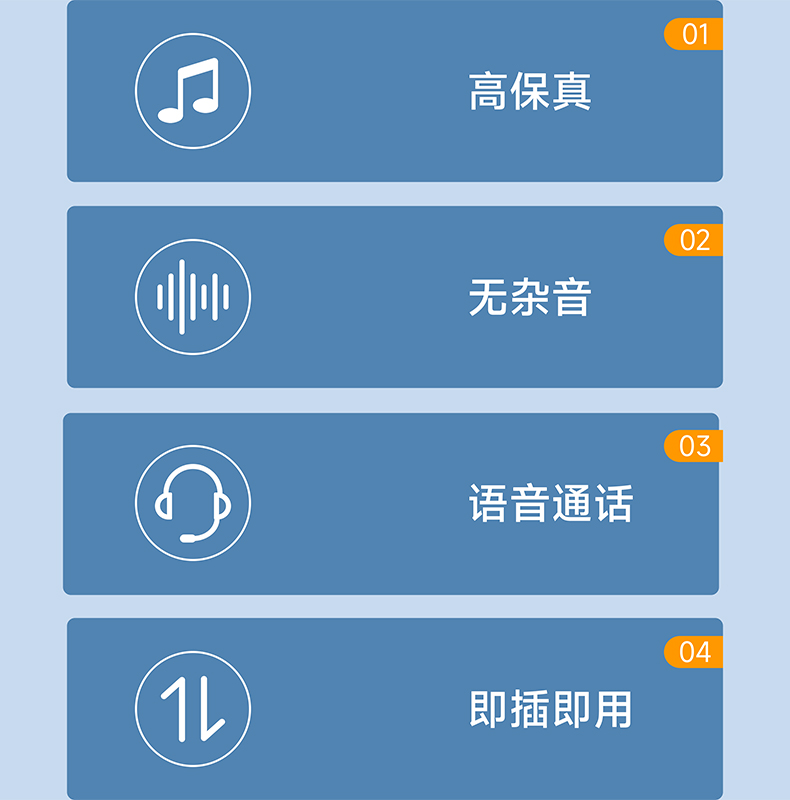 01

高保真

02

无杂音

03

语音通话

04

即插即用