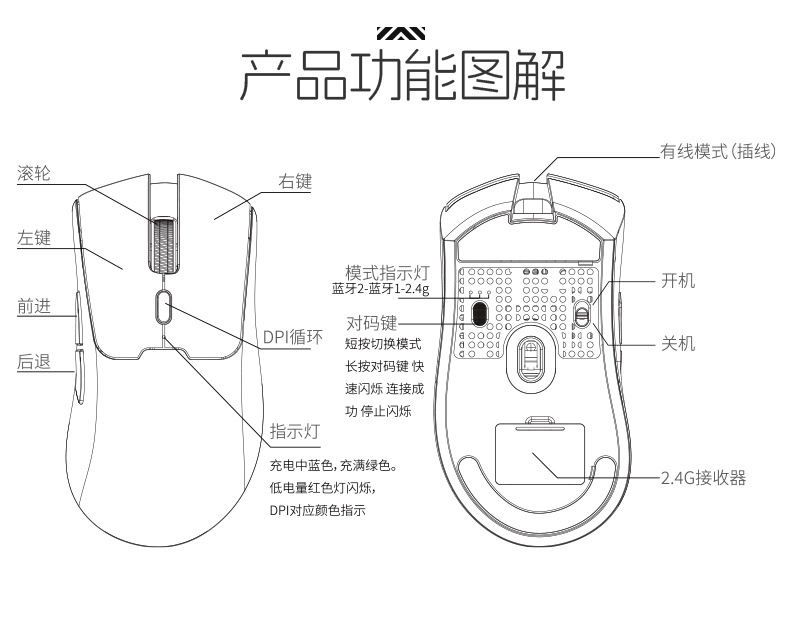 产品功能图解

滚轮

左键

前进

后退

右键

DPI循环

指示灯

充电中蓝色，充满绿色。
低电量红色灯闪烁，
DPI对应颜色指示

有线模式（插线）

模式指示灯
蓝牙2-蓝牙1-2.4g

对码键
短按切换模式
长按对码键 快速闪烁 连接成功 停止闪烁

开机

关机

2.4G接收器