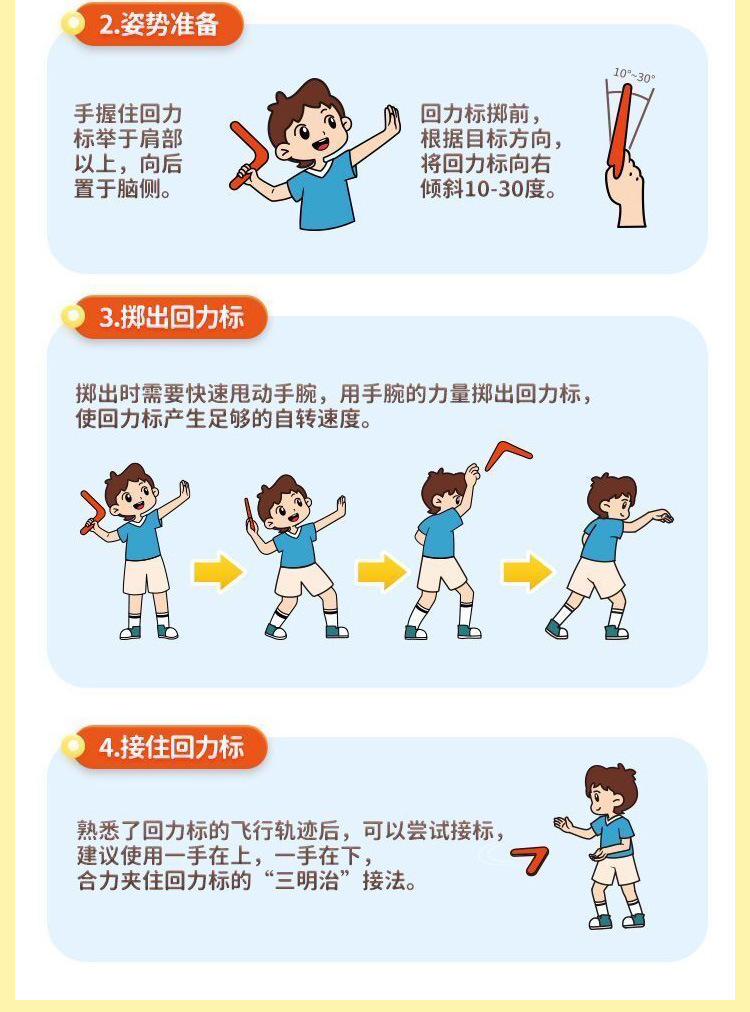 2.姿势准备

手握住回力标举于肩部以上，向后置于脑侧。

回力标掷前，根据目标方向，将回力标向右倾斜10-30度。

10°~30°

3.掷出回力标

掷出时需要快速甩动手腕，用手腕的力量掷出回力标，使回力标产生足够的自转速度。

4.接住回力标

熟悉了回力标的飞行轨迹后，可以尝试接标，建议使用一手在上，一手在下，合力夹住回力标的“三明治”接法。