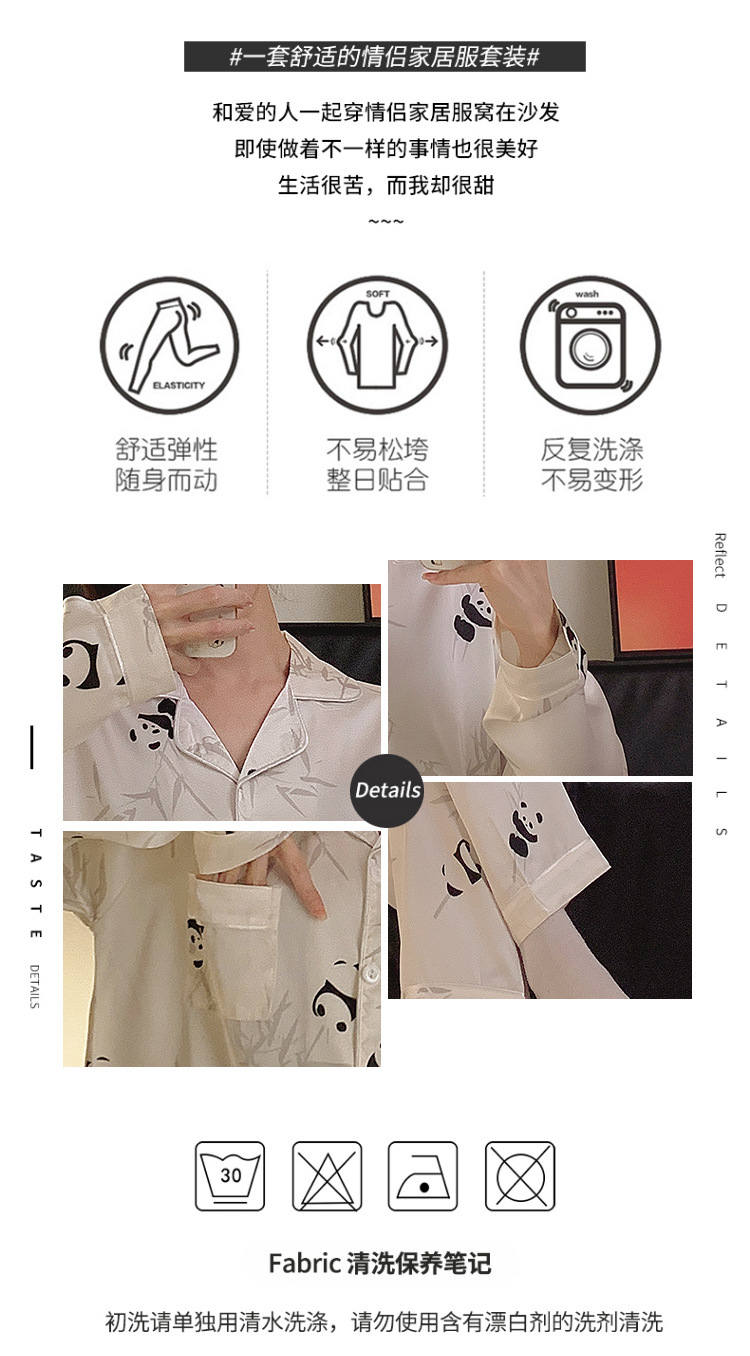 #一套舒适的情侣家居服套装#

和爱的人一起穿情侣家居服窝在沙发
即使做着不一样的事情也很美好
生活很苦，而我却很甜
~~~

ELASTICITY
舒适弹性
随身而动

SOFT
不易松垮
整日贴合

wash
反复洗涤
不易变形

Reflect
DETAILS

TASTE
DETAILS

Details

30

Fabric 清洗保养笔记

初洗请单独用清水洗涤，请勿使用含有漂白剂的洗剂清洗