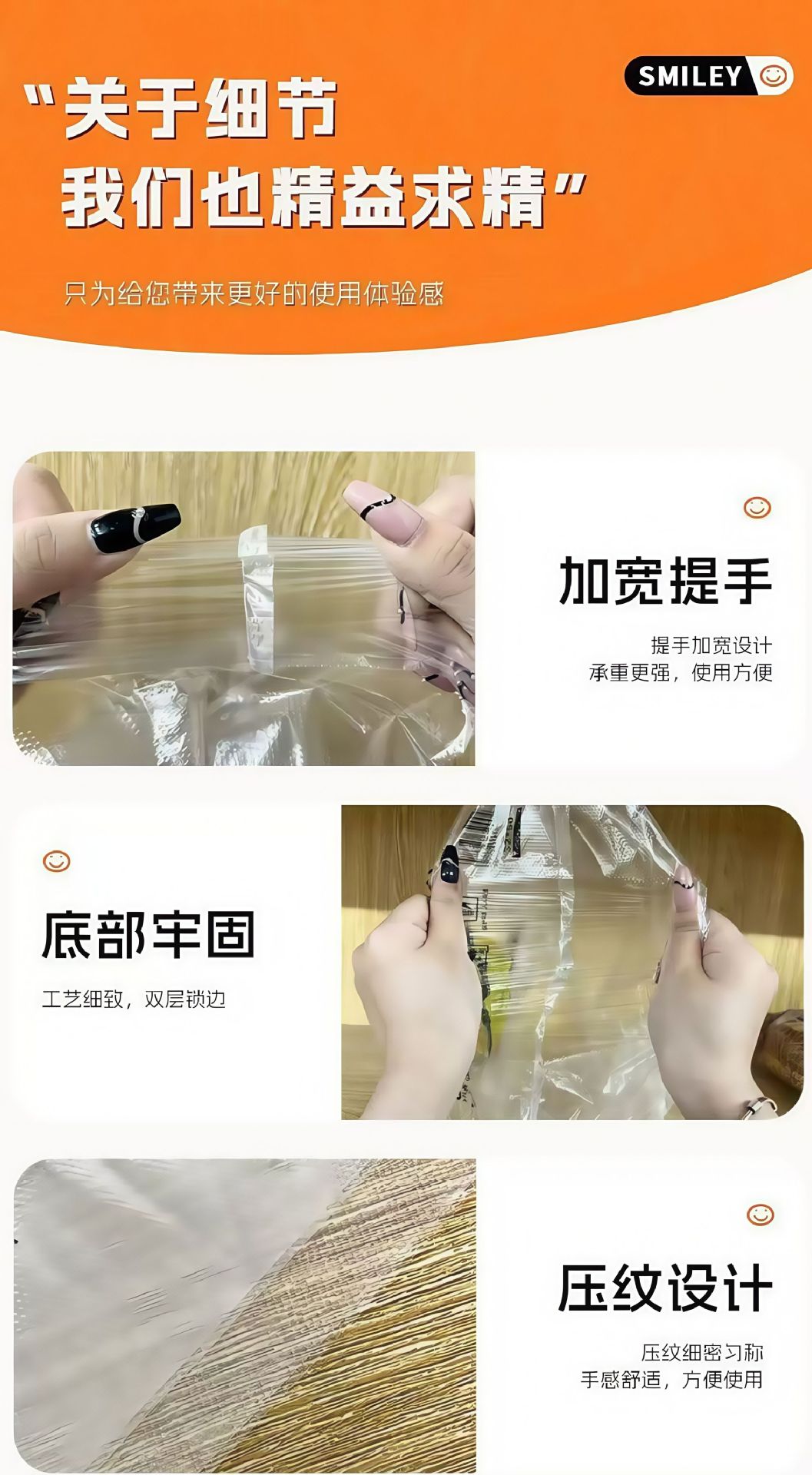 SMILEY

“关于细节
我们也精益求精”

只为给您带来更好的使用体验感

加宽提手

提手加宽设计
承重更强，使用方便

底部牢固

工艺细致，双层锁边

压纹设计

压纹细密习称
手感舒适，方便使用