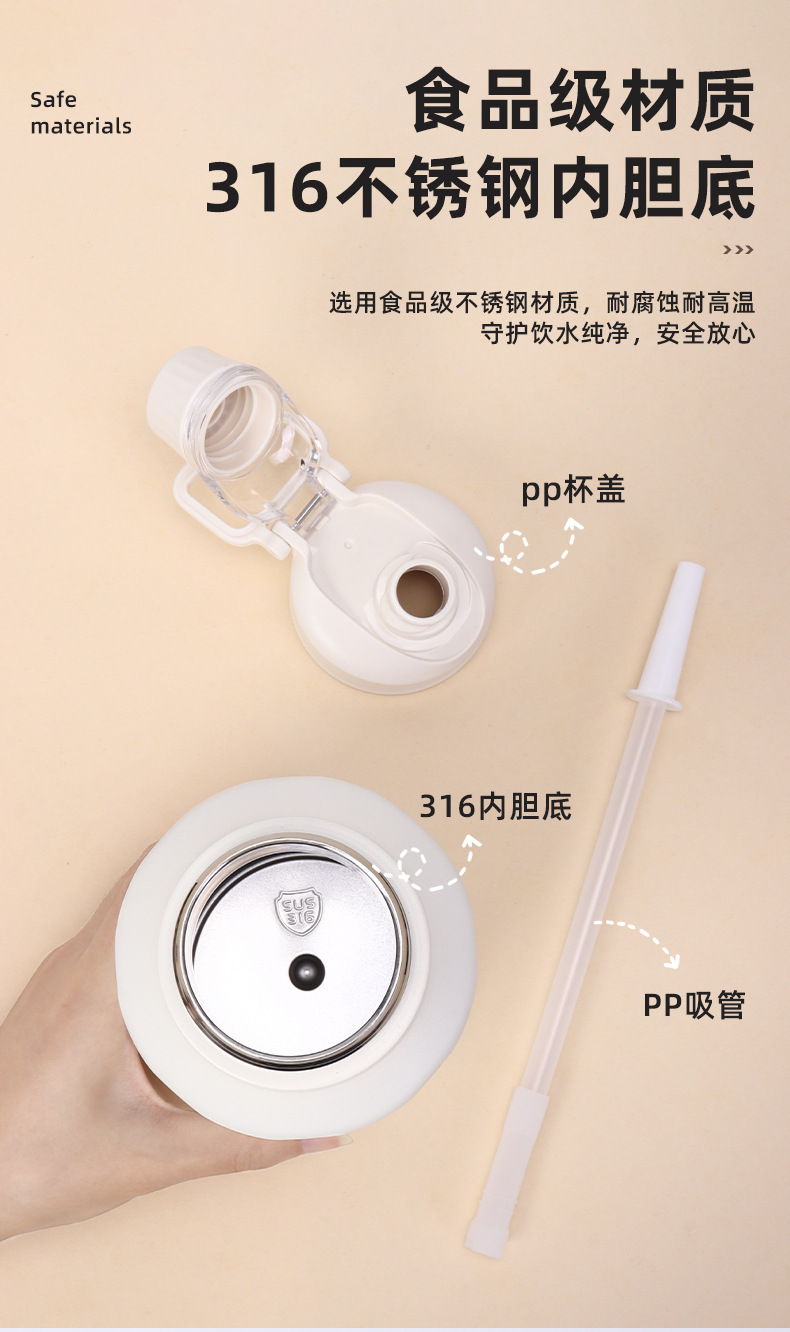 Safe materials

食品级材质
316不锈钢内胆底

>>>

选用食品级不锈钢材质，耐腐蚀耐高温
守护饮水纯净，安全放心

pp杯盖

316内胆底

SUS 316

PP吸管