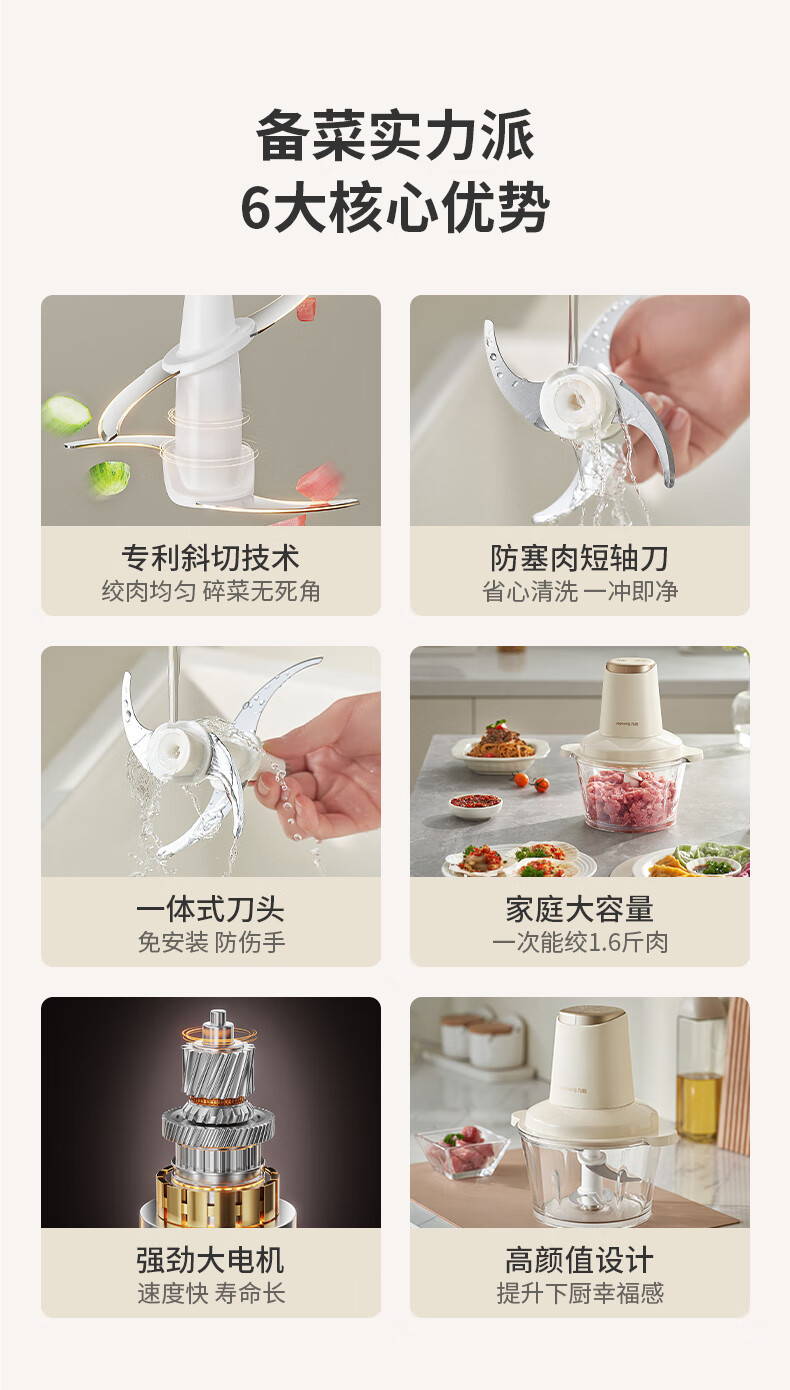 备菜实力派
6大核心优势

专利斜切技术
绞肉均匀 碎菜无死角

防塞肉短轴刀
省心清洗 一冲即净

一体式刀头
免安装 防伤手

家庭大容量
一次能绞1.6斤肉

强劲大电机
速度快 寿命长

高颜值设计
提升下厨幸福感