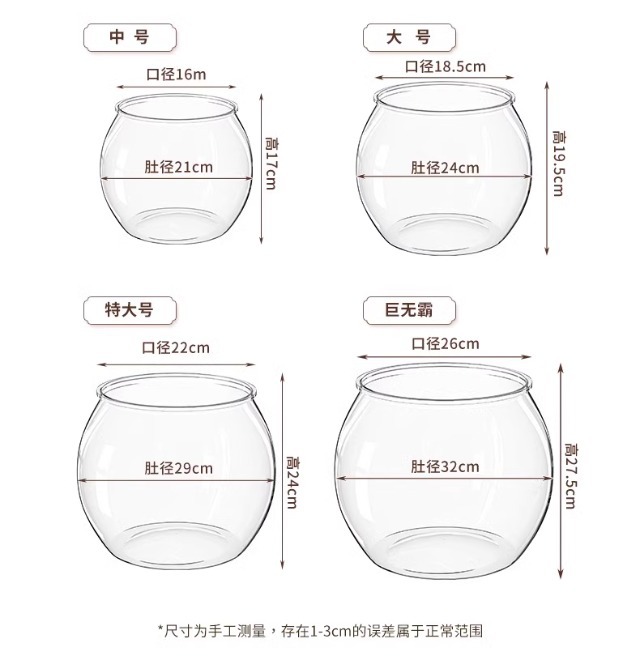 中 号

口径16m

肚径21cm

高17cm

大 号

口径18.5cm

肚径24cm

高19.5cm

特大号

口径22cm

肚径29cm

高24cm

巨无霸

口径26cm

肚径32cm

高27.5cm

*尺寸为手工测量，存在1-3cm的误差属于正常范围