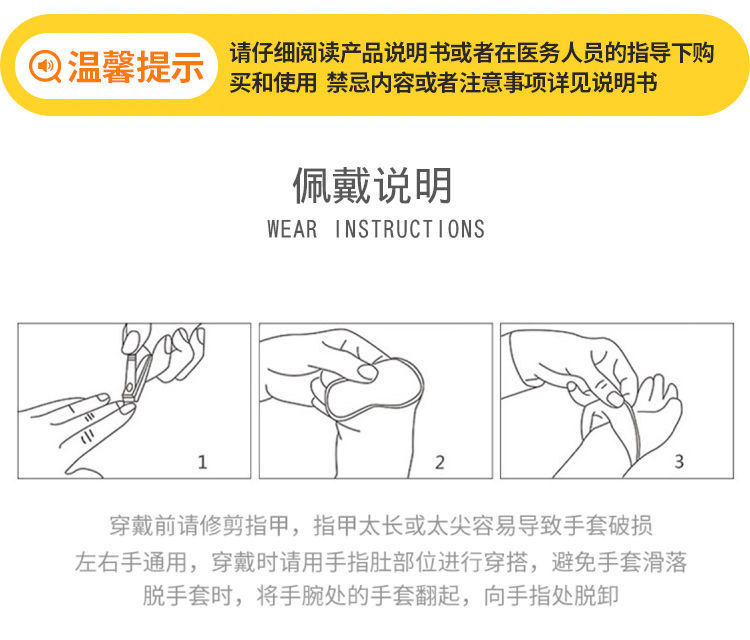 温馨提示

请仔细阅读产品说明书或者在医务人员的指导下购买和使用 禁忌内容或者注意事项详见说明书

佩戴说明
WEAR INSTRUCTIONS

1

2

3

穿戴前请修剪指甲，指甲太长或太尖容易导致手套破损
左右手通用，穿戴时请用手指肚部位进行穿搭，避免手套滑落
脱手套时，将手腕处的手套翻起，向手指处脱卸