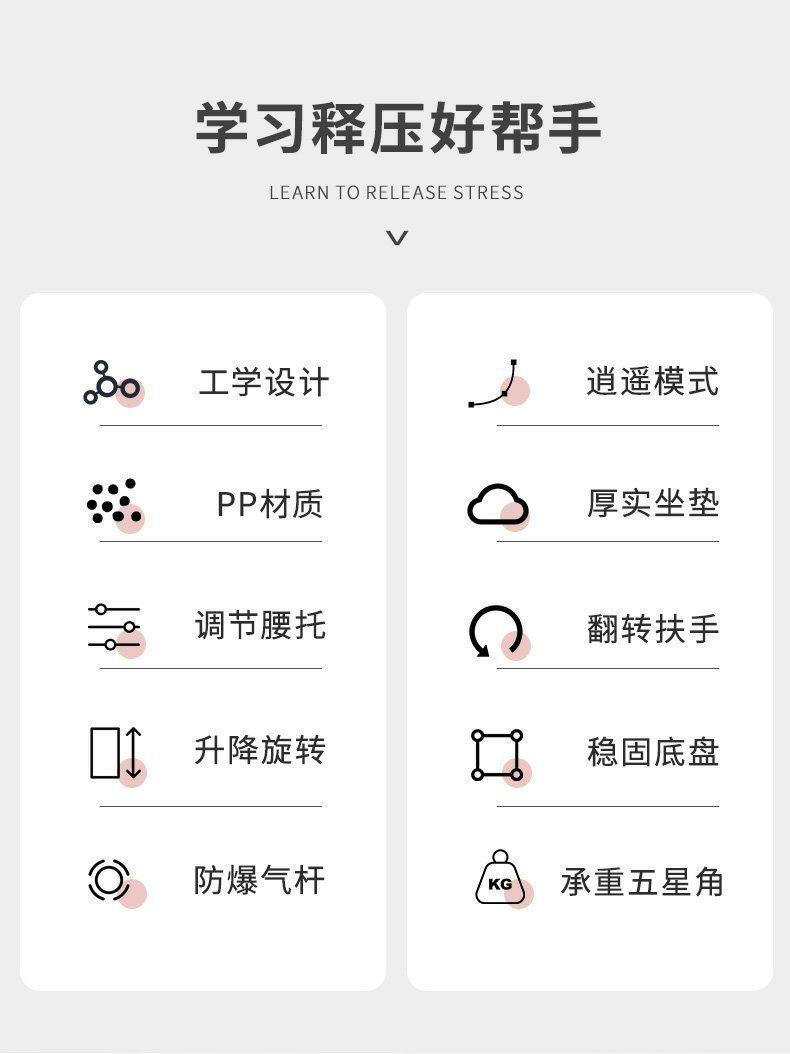 学习释压好帮手

LEARN TO RELEASE STRESS

工学设计

PP材质

调节腰托

升降旋转

防爆气杆

逍遥模式

厚实坐垫

翻转扶手

稳固底盘

KG

承重五星角