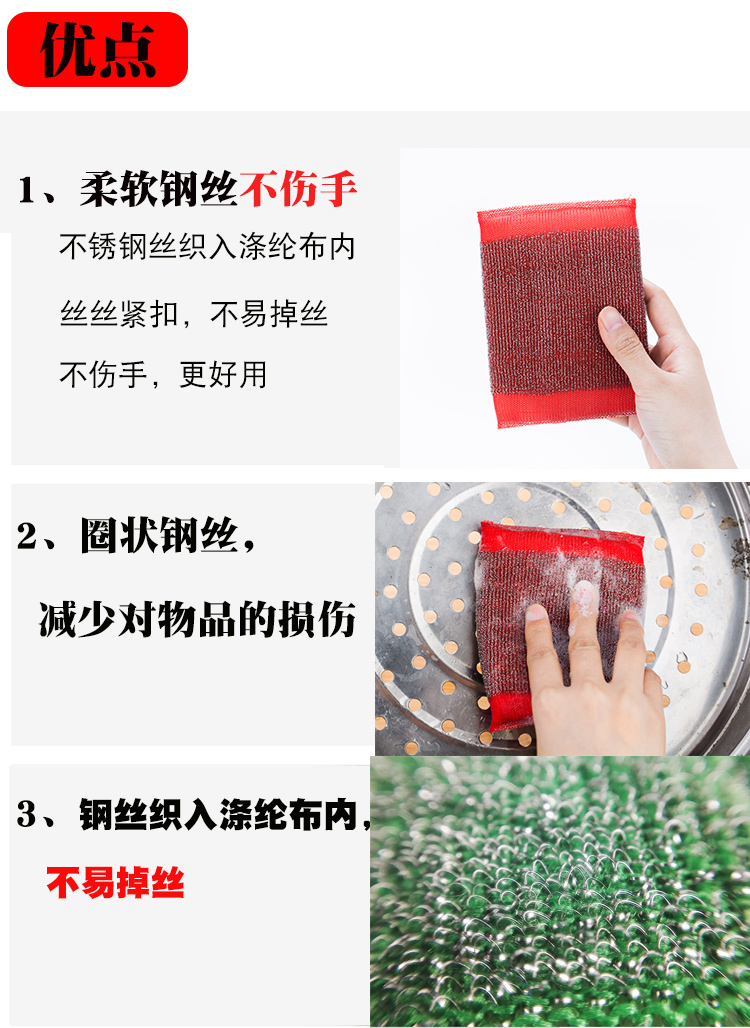 优点

1、柔软钢丝不伤手

不锈钢丝织入涤纶布内

丝丝紧扣，不易掉丝

不伤手，更好用

2、圈状钢丝，

减少对物品的损伤

3、钢丝织入涤纶布内，

不易掉丝