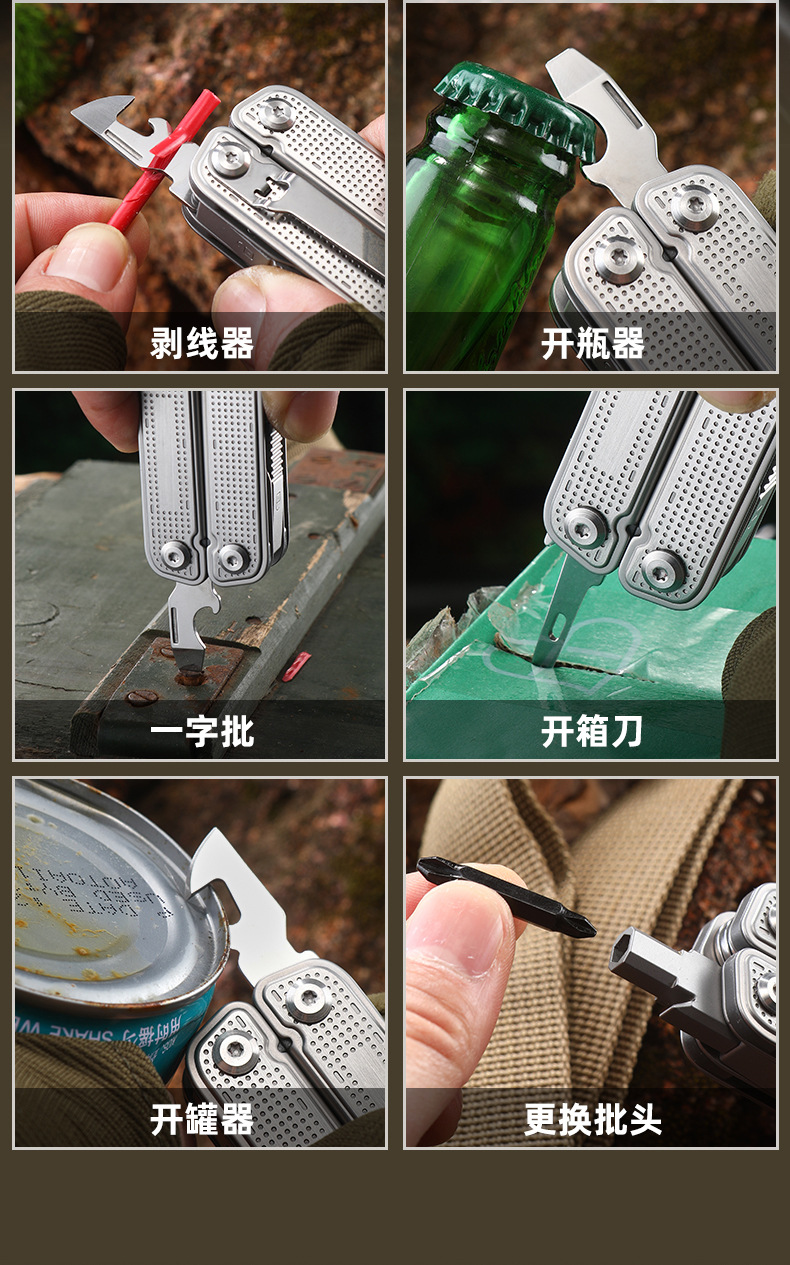 剥线器

开瓶器

一字批

开箱刀

开罐器

更换批头