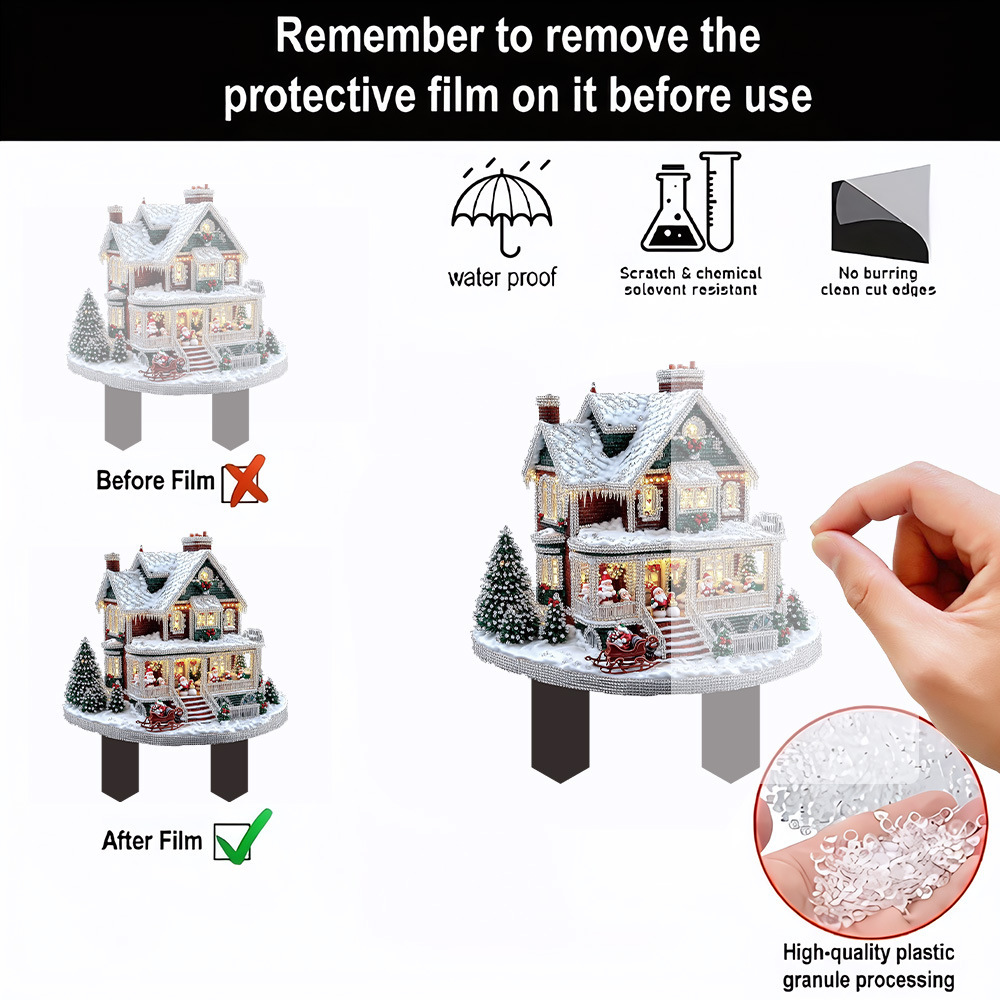 Remember to remove the protective film on it before use

water proof

Scratch & chemical solevent resistant

No burring clean cut edges

Before Film

After Film

High-quality plastic granule processing