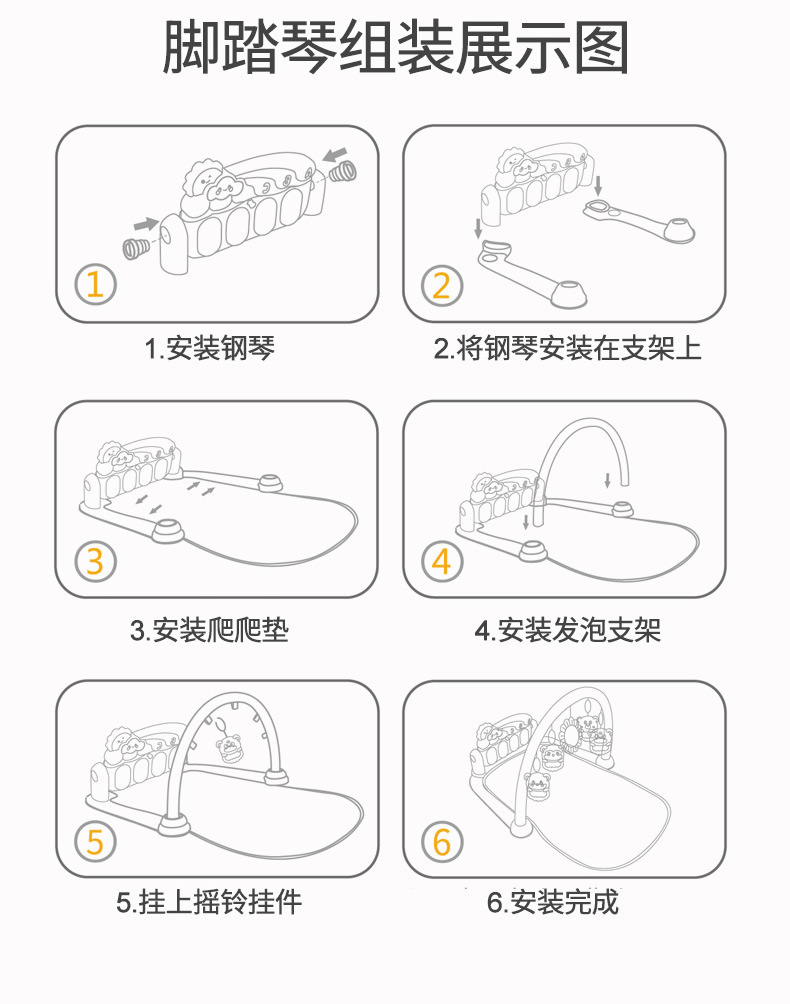 脚踏琴组装展示图

1

1.安装钢琴

2

2.将钢琴安装在支架上

3

3.安装爬爬垫

4

4.安装发泡支架

5

5.挂上摇铃挂件

6

6.安装完成