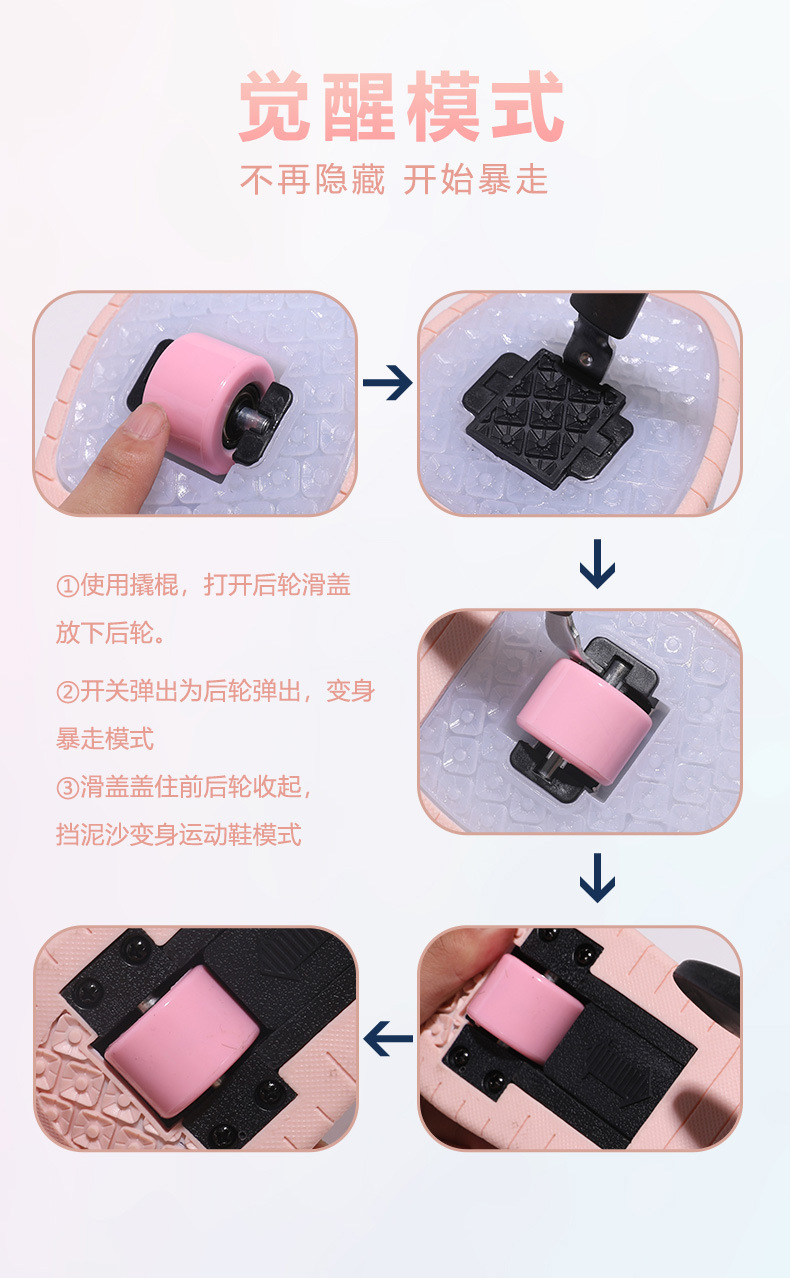 觉醒模式

不再隐藏 开始暴走

①使用撬棍，打开后轮滑盖放下后轮。

②开关弹出为后轮弹出，变身暴走模式

③滑盖盖住前后轮收起，挡泥沙变身运动鞋模式