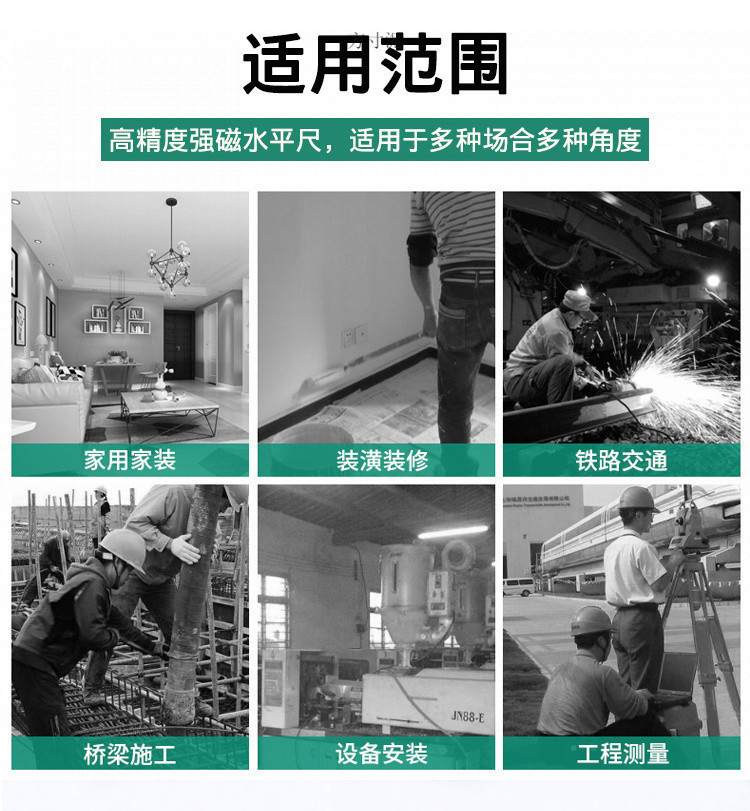 适用范围

高精度强磁水平尺，适用于多种场合多种角度

家用家装

装潢装修

铁路交通

桥梁施工

JN88-E

设备安装

工程测量