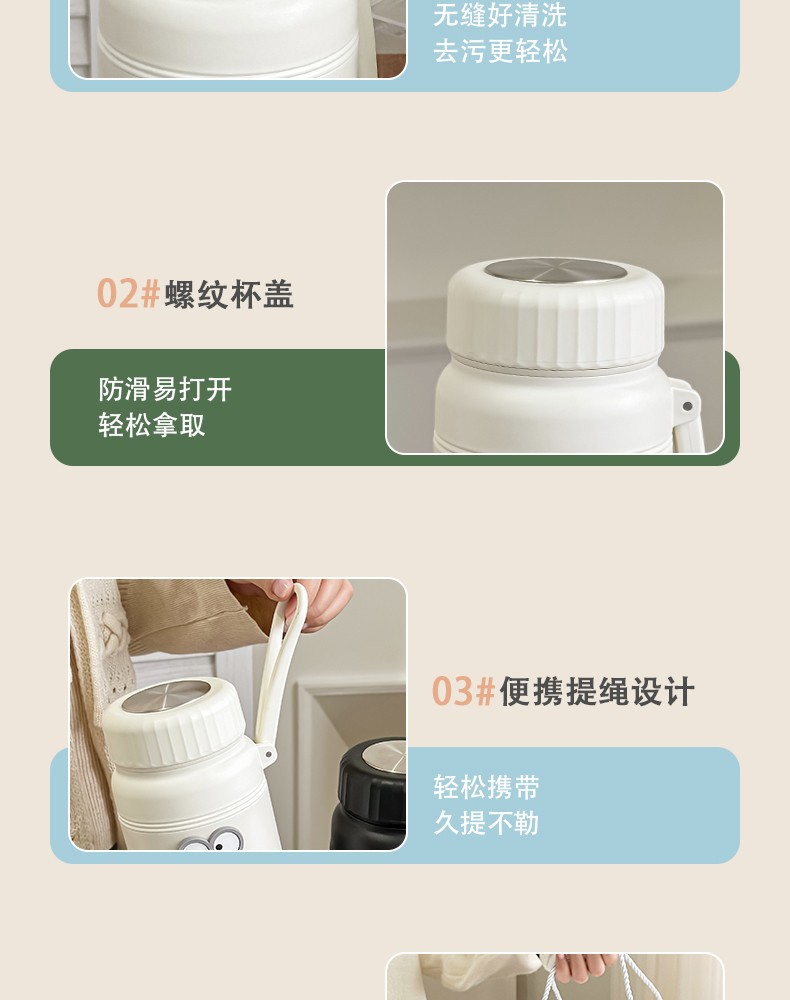 无缝好清洗
去污更轻松

02#螺纹杯盖

防滑易打开
轻松拿取

03#便携提绳设计

轻松携带
久提不勒